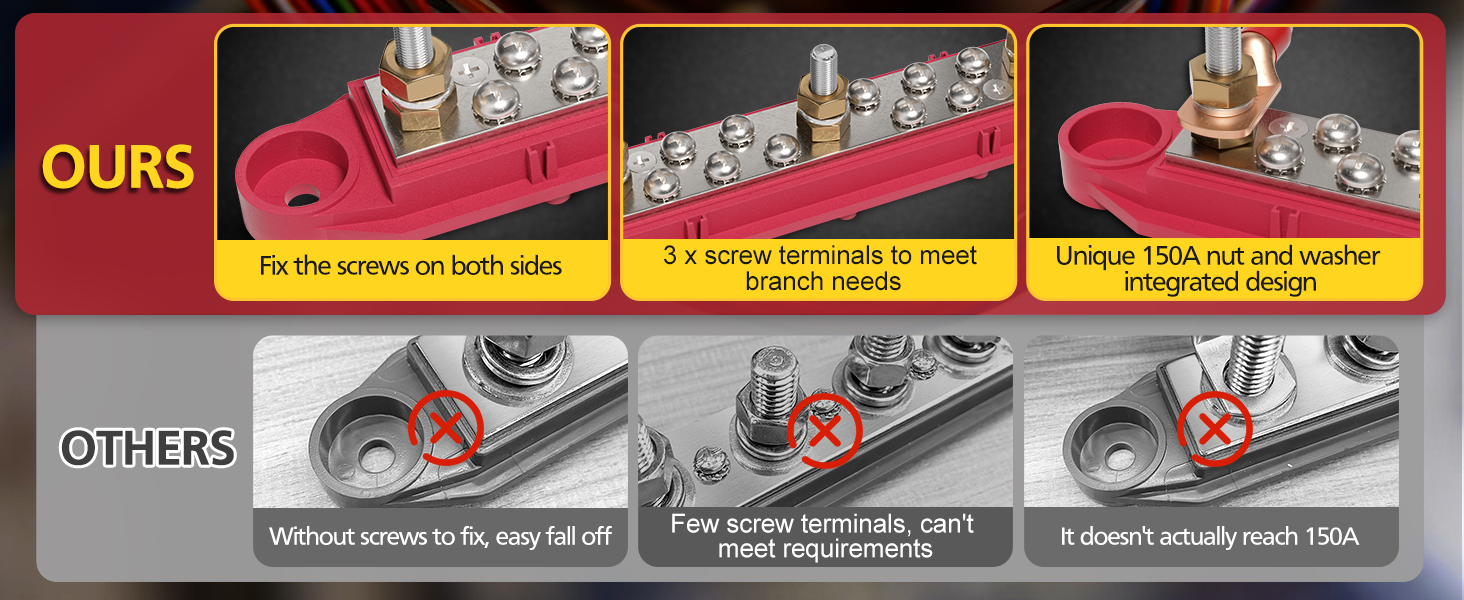 OURS

Fix the screws on both sides

3 x screw terminals to meet branch needs

Unique 150A nut and washer integrated design

OTHERS

Without screws to fix, easy fall off

Few screw terminals, can't meet requirements

It doesn't actually reach 150A