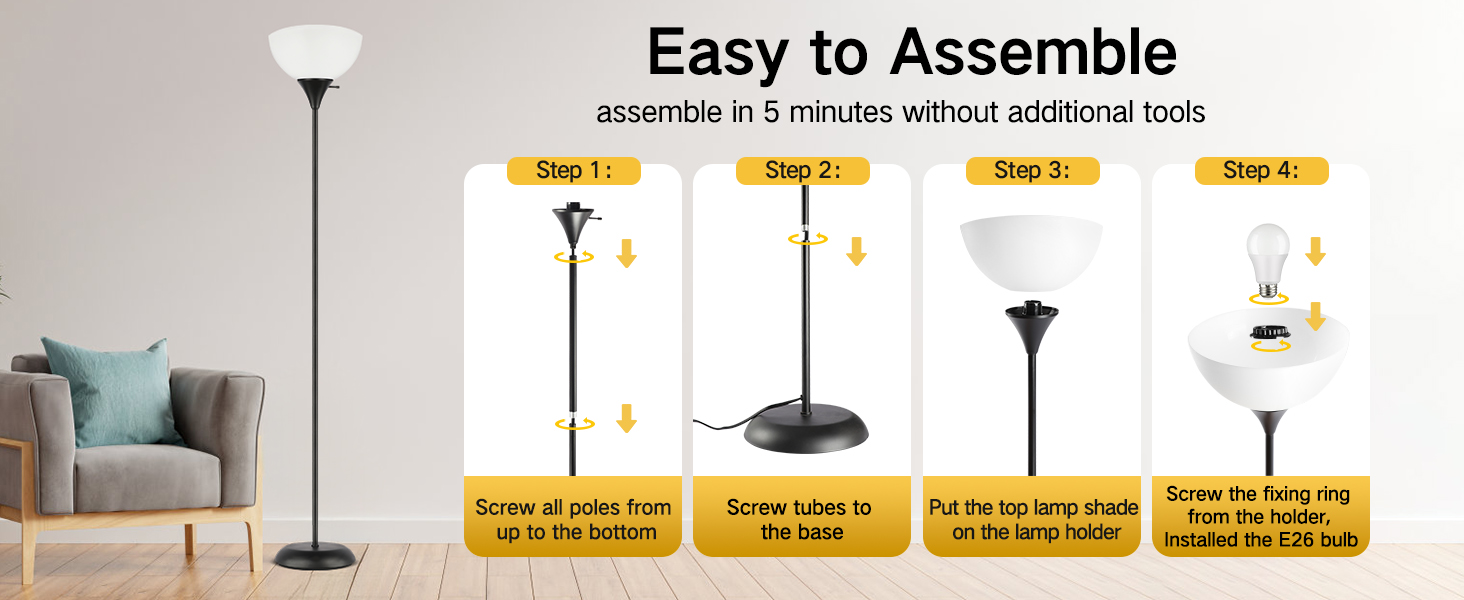 Easy to Assemble

assemble in 5 minutes without additional tools

Step 1:

Screw all poles from up to the bottom

Step 2:

Screw tubes to the base

Step 3:

Put the top lamp shade on the lamp holder

Step 4:

Screw the fixing ring from the holder, Installed the E26 bulb