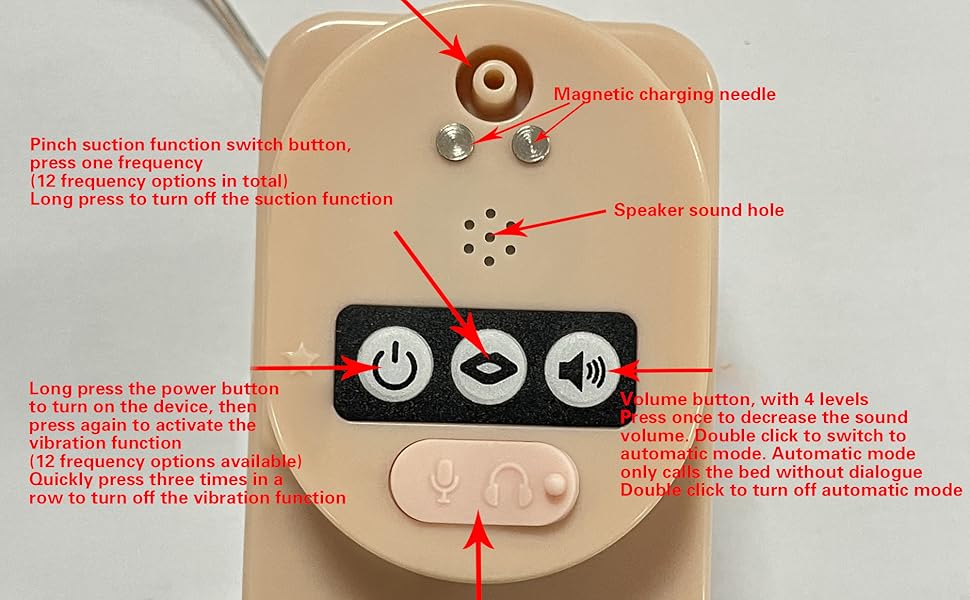 Magnetic charging needle

Pinch suction function switch button, press one frequency
(12 frequency options in total)
Long press to turn off the suction function

Speaker sound hole

Long press the power button to turn on the device, then press again to activate the vibration function
(12 frequency options available)
Quickly press three times in a row to turn off the vibration function

Volume button, with 4 levels
Press once to decrease the sound volume. Double click to switch to automatic mode. Automatic mode only calls the bed without dialogue
Double click to turn off automatic mode