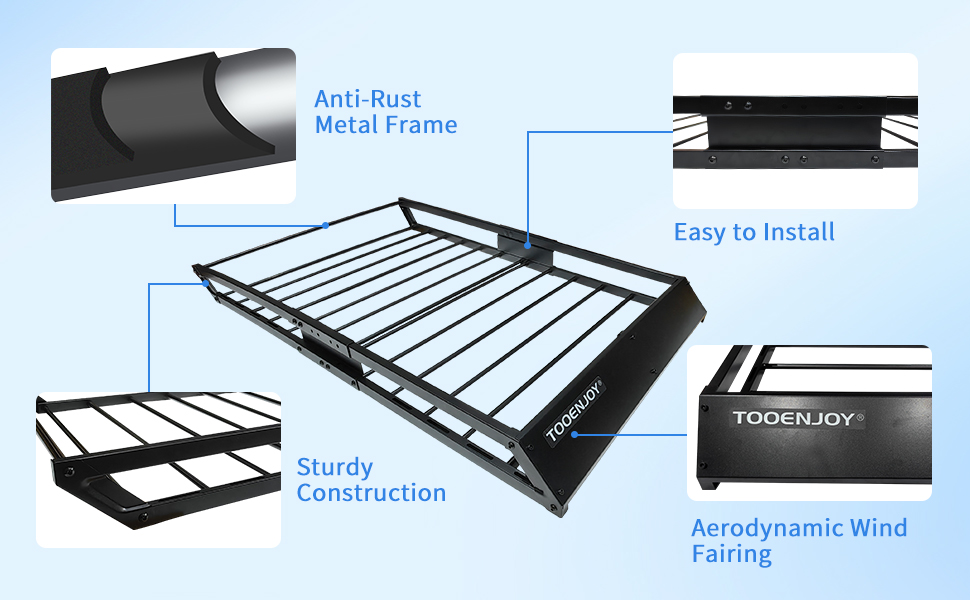 Anti-Rust
Metal Frame

Easy to Install

TOOENJOY®

TOOENJOY®

Sturdy
Construction

Aerodynamic Wind
Fairing