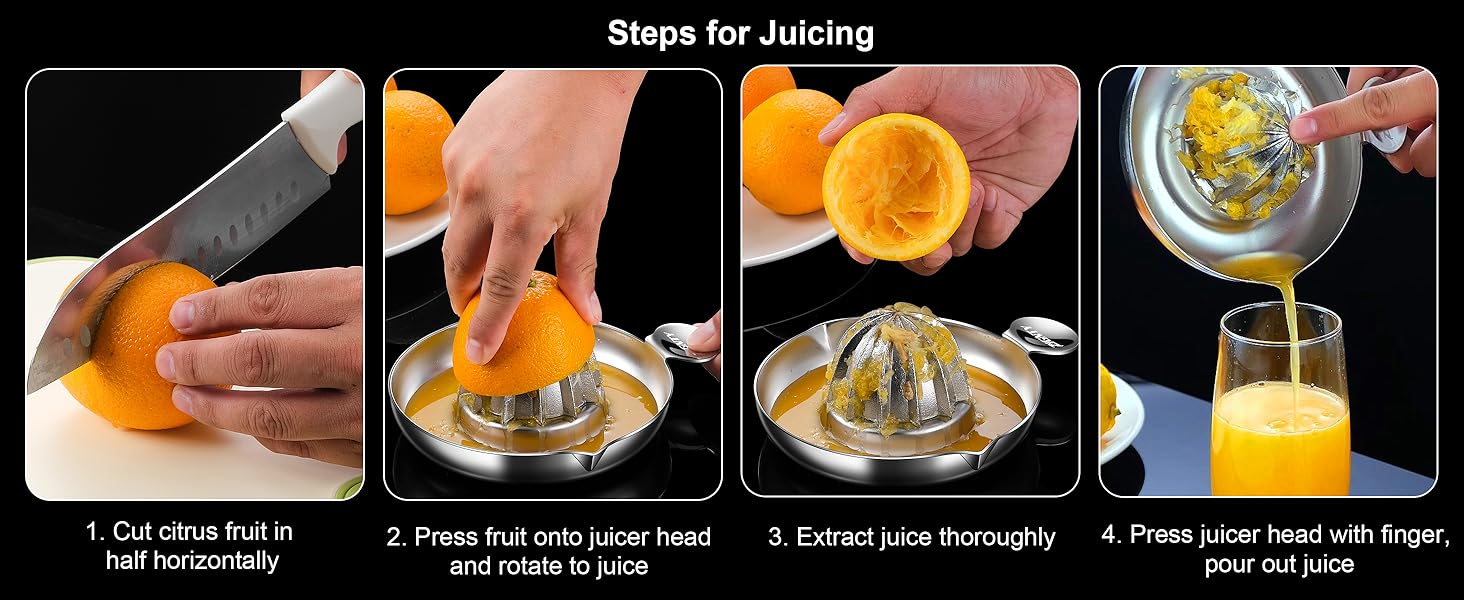 Steps for Juicing

1. Cut citrus fruit in half horizontally

2. Press fruit onto juicer head and rotate to juice

3. Extract juice thoroughly

4. Press juicer head with finger, pour out juice