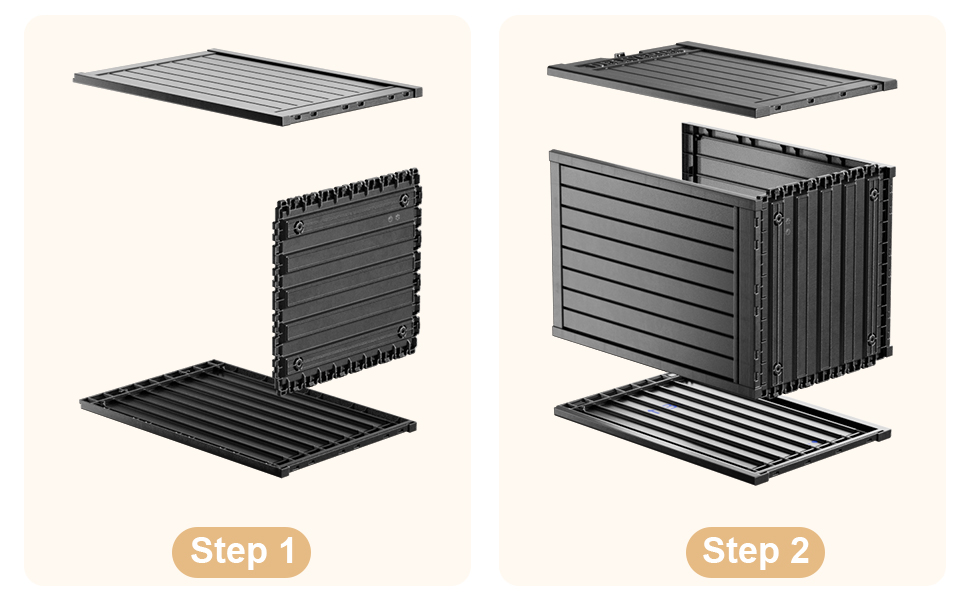 Step 1

Step 2