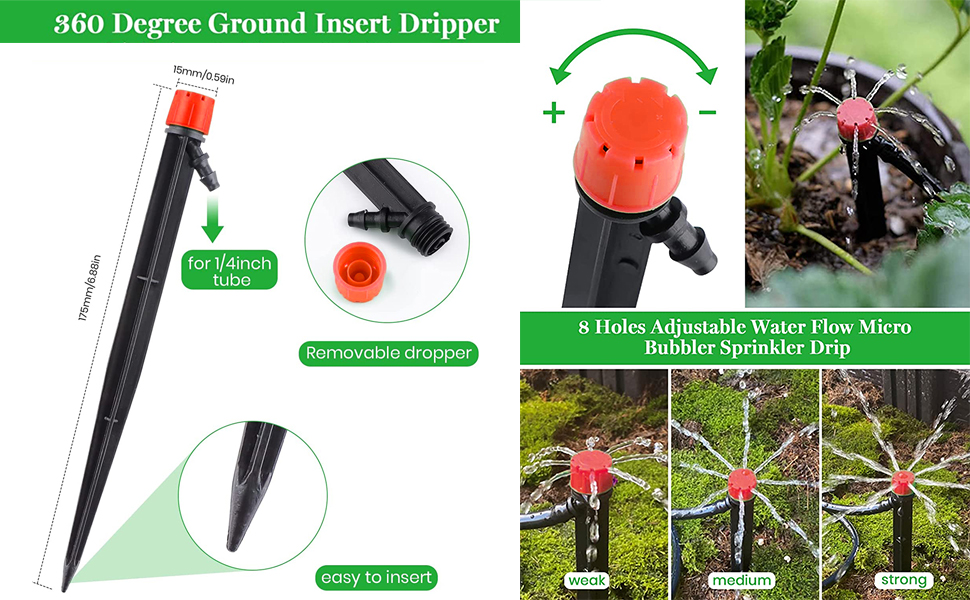 360 Degree Ground Insert Dripper

15mm/0.59in

175mm/6.88in

for 1/4inch tube

Removable dropper

easy to insert

+ −

8 Holes Adjustable Water Flow Micro Bubbler Sprinkler Drip

weak

medium

strong