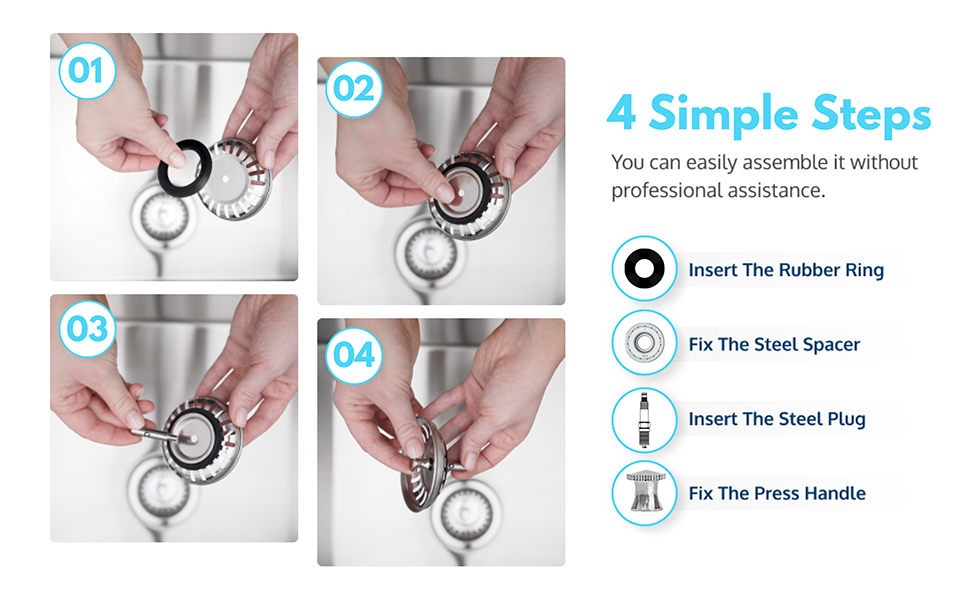 01

02

03

04

4 Simple Steps

You can easily assemble it without professional assistance.

Insert The Rubber Ring

Fix The Steel Spacer

Insert The Steel Plug

Fix The Press Handle