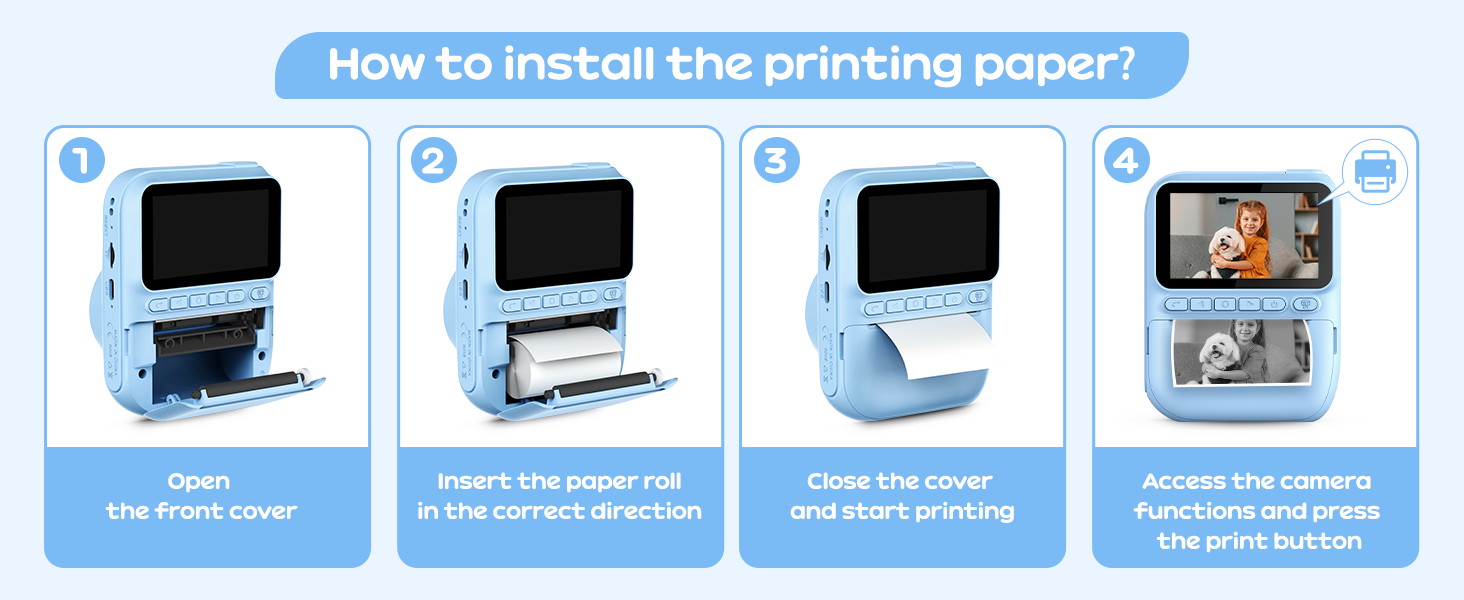 How to install the printing paper?

1

Open the front cover

2

Insert the paper roll in the correct direction

3

Close the cover and start printing

4

Access the camera functions and press the print button