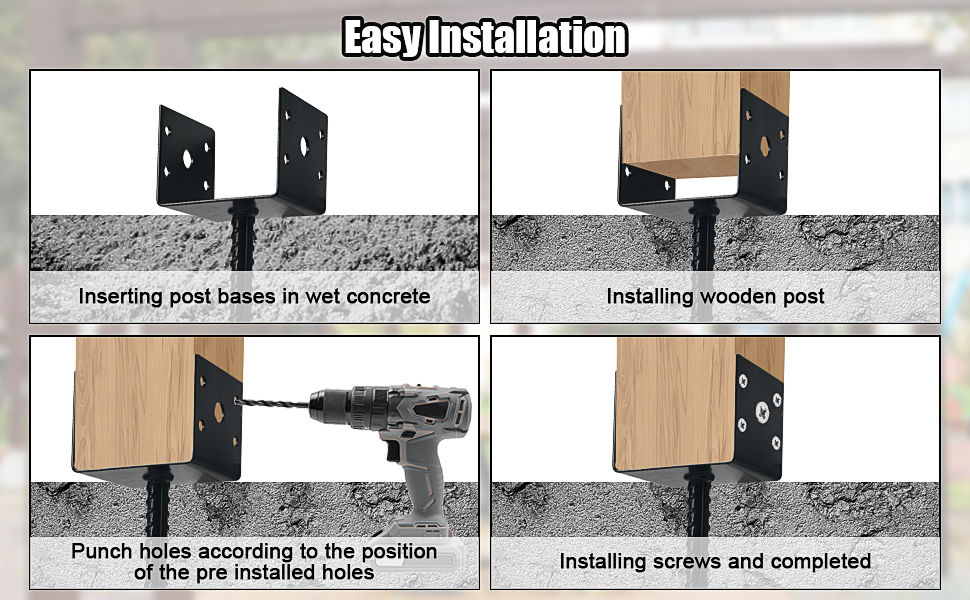 Easy Installation

Inserting post bases in wet concrete

Installing wooden post

Punch holes according to the position of the pre installed holes

Installing screws and completed