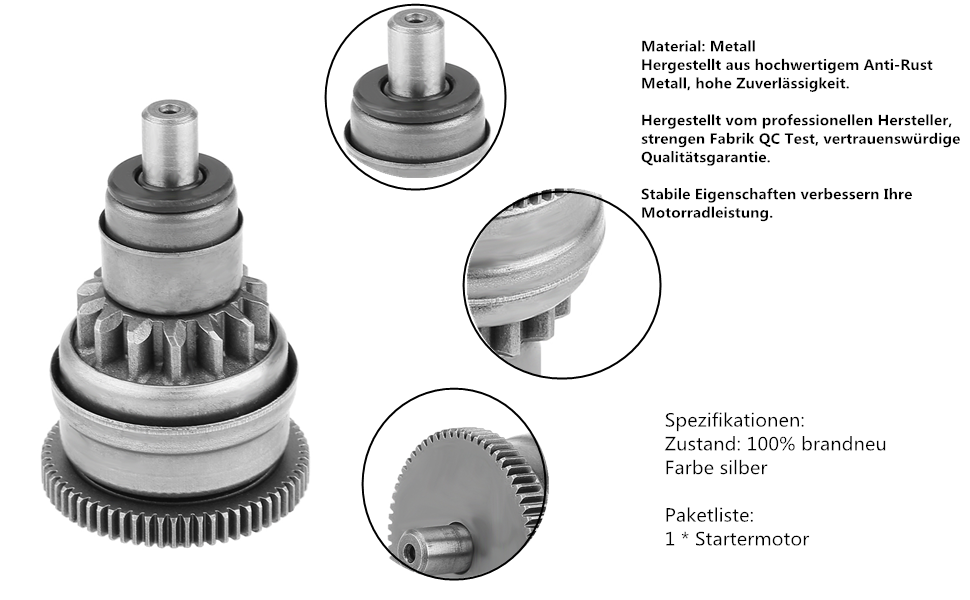 Material: Metall
Hergestellt aus hochwertigem Anti-Rust Metall, hohe Zuverlässigkeit.

Hergestellt vom professionellen Hersteller, strengen Fabrik QC Test, vertrauenswürdige Qualitätsgarantie.

Stabile Eigenschaften verbessern Ihre Motorradleistung.

Spezifikationen:
Zustand: 100% brandneu
Farbe silber

Paketliste:
1 * Startermotor