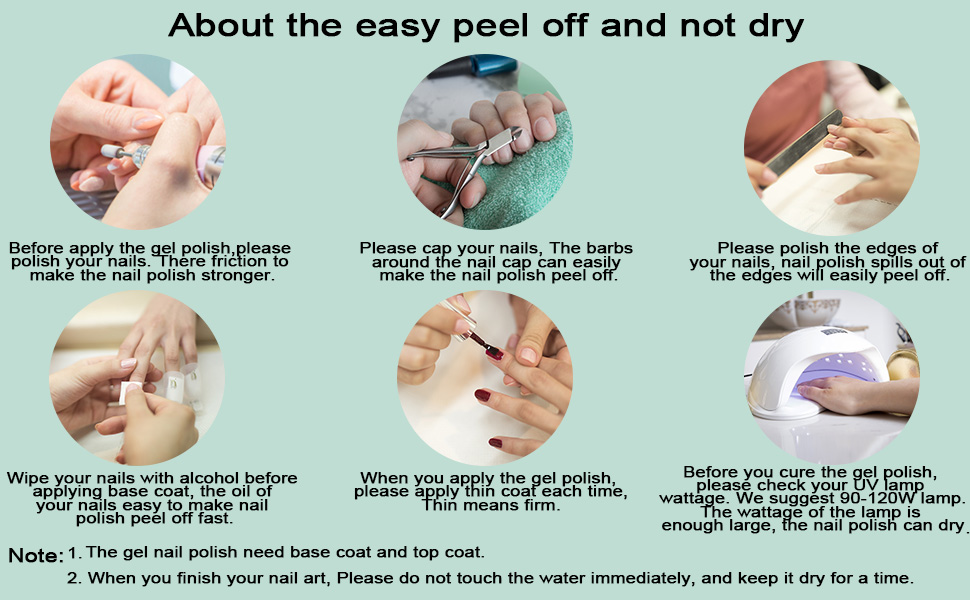 About the easy peel off and not dry

Before apply the gel polish,please polish your nails. There friction to make the nail polish stronger.

Please cap your nails, The barbs around the nail cap can easily make the nail polish peel off.

Please polish the edges of your nails, nail polish spills out of the edges will easily peel off.

Wipe your nails with alcohol before applying base coat, the oil of your nails easy to make nail polish peel off fast.

When you apply the gel polish, please apply thin coat each time, Thin means firm.

Before you cure the gel polish, please check your UV lamp wattage. We suggest 90-120W lamp. The wattage of the lamp is enough large, the nail polish can dry.

Note: 1. The gel nail polish need base coat and top coat.
2. When you finish your nail art, Please do not touch the water immediately, and keep it dry for a time.