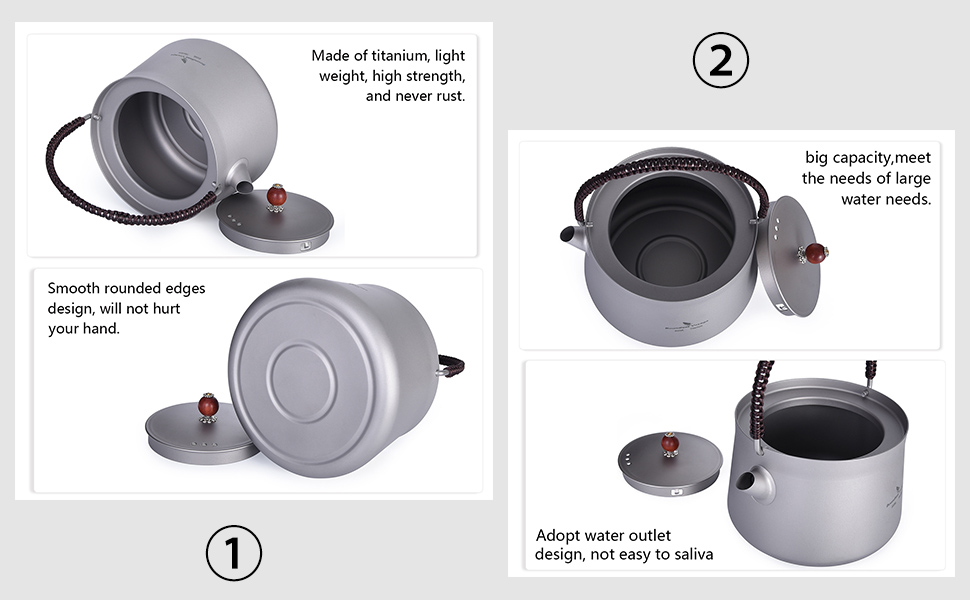 Made of titanium, light weight, high strength, and never rust.

Smooth rounded edges design, will not hurt your hand.

①

②

big capacity,meet the needs of large water needs.

Adopt water outlet design, not easy to saliva