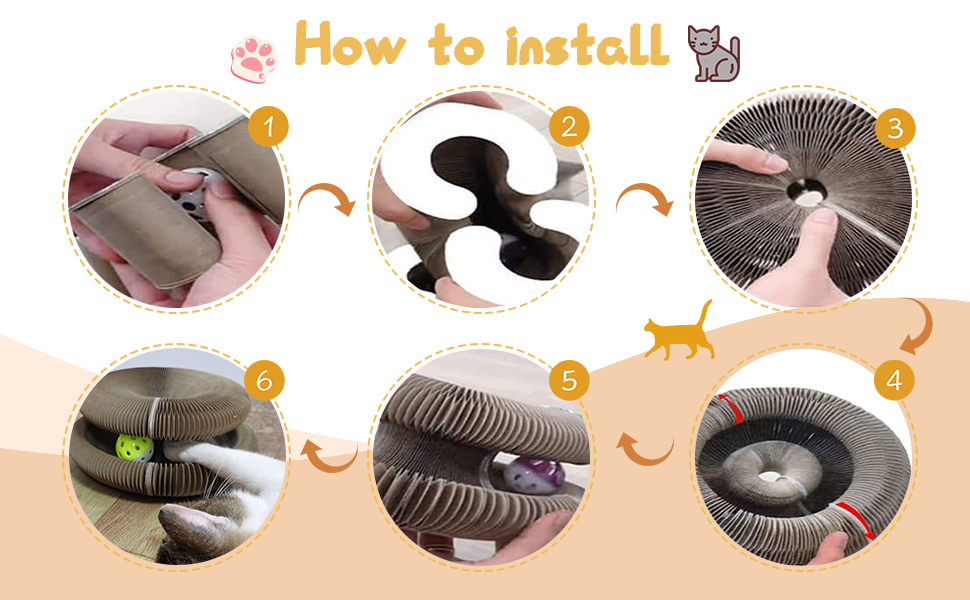 How to install

1

2

3

4

5

6