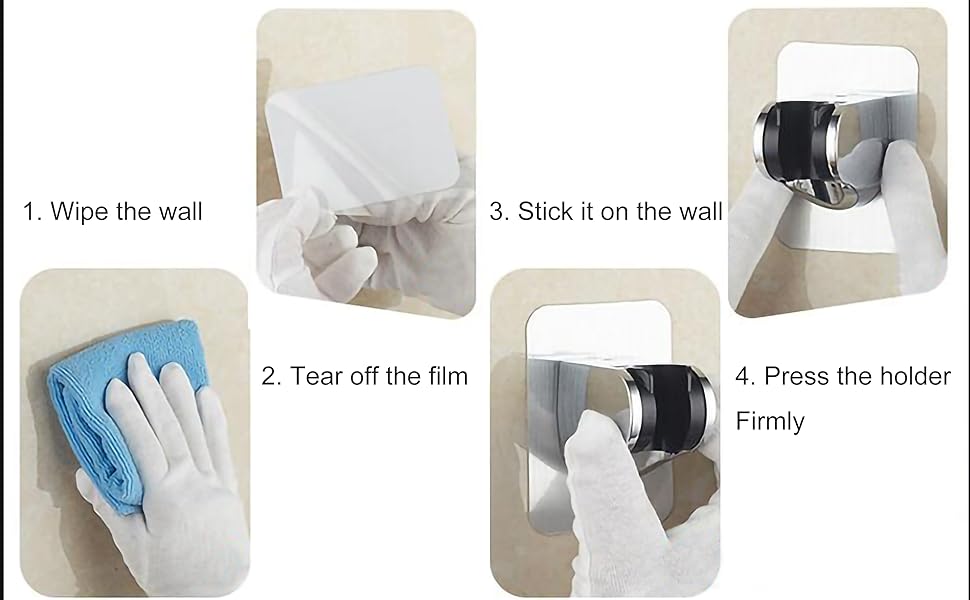 1. Wipe the wall

2. Tear off the film

3. Stick it on the wall

4. Press the holder Firmly