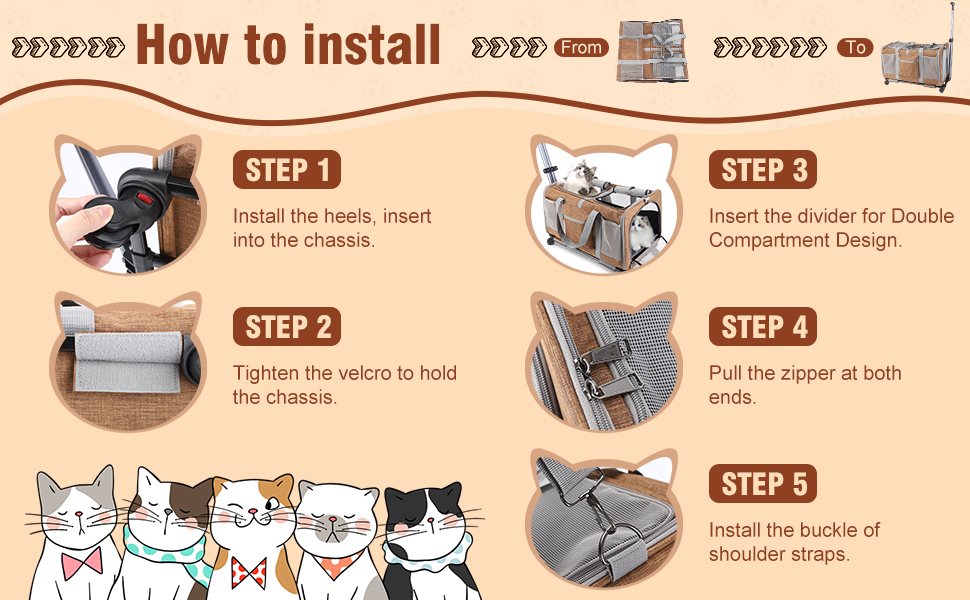 How to install

From

To

STEP 1

Install the heels, insert into the chassis.

STEP 2

Tighten the velcro to hold the chassis.

STEP 3

Insert the divider for Double Compartment Design.

STEP 4

Pull the zipper at both ends.

STEP 5

Install the buckle of shoulder straps.