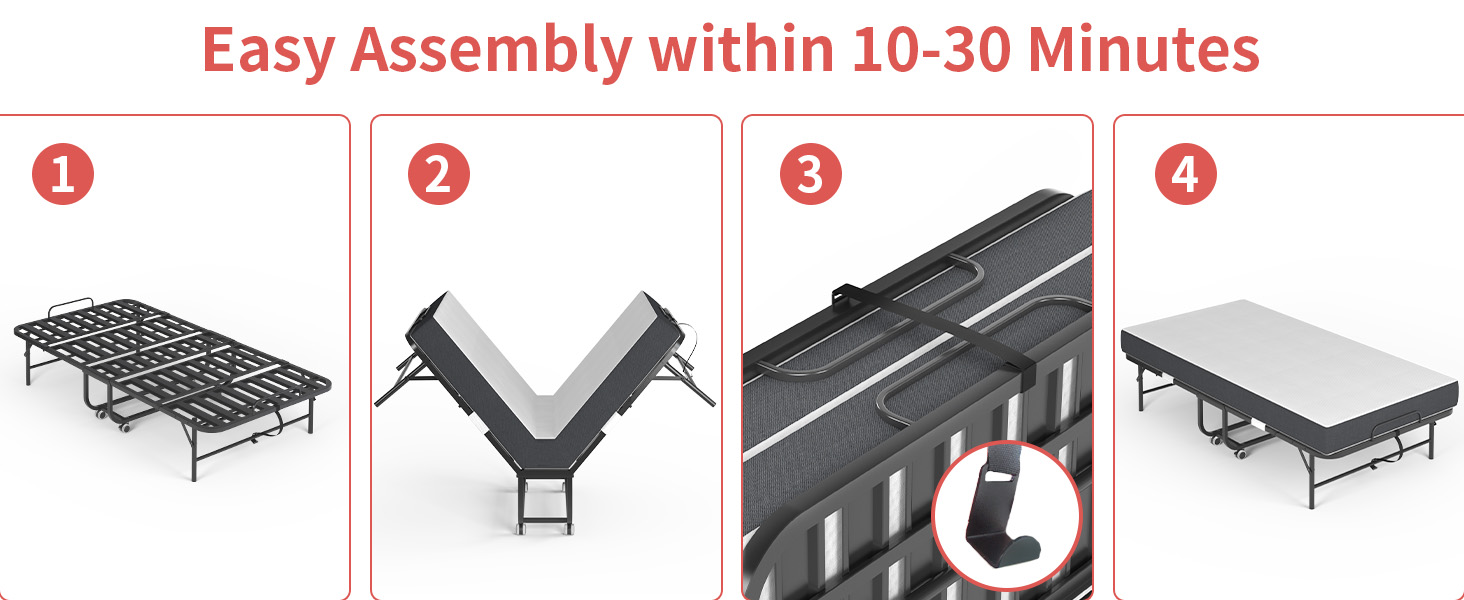 Easy Assembly within 10-30 Minutes

1

2

3

4