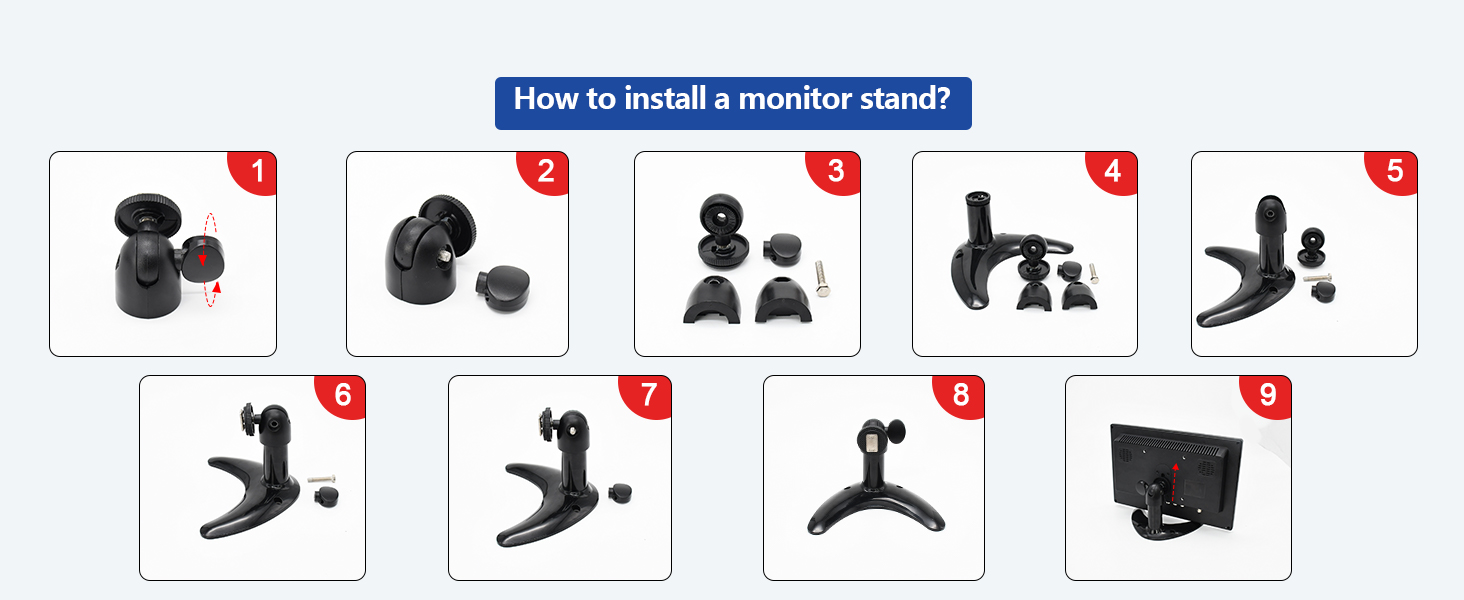 How to install a monitor stand?

1

2

3

4

5

6

7

8

9