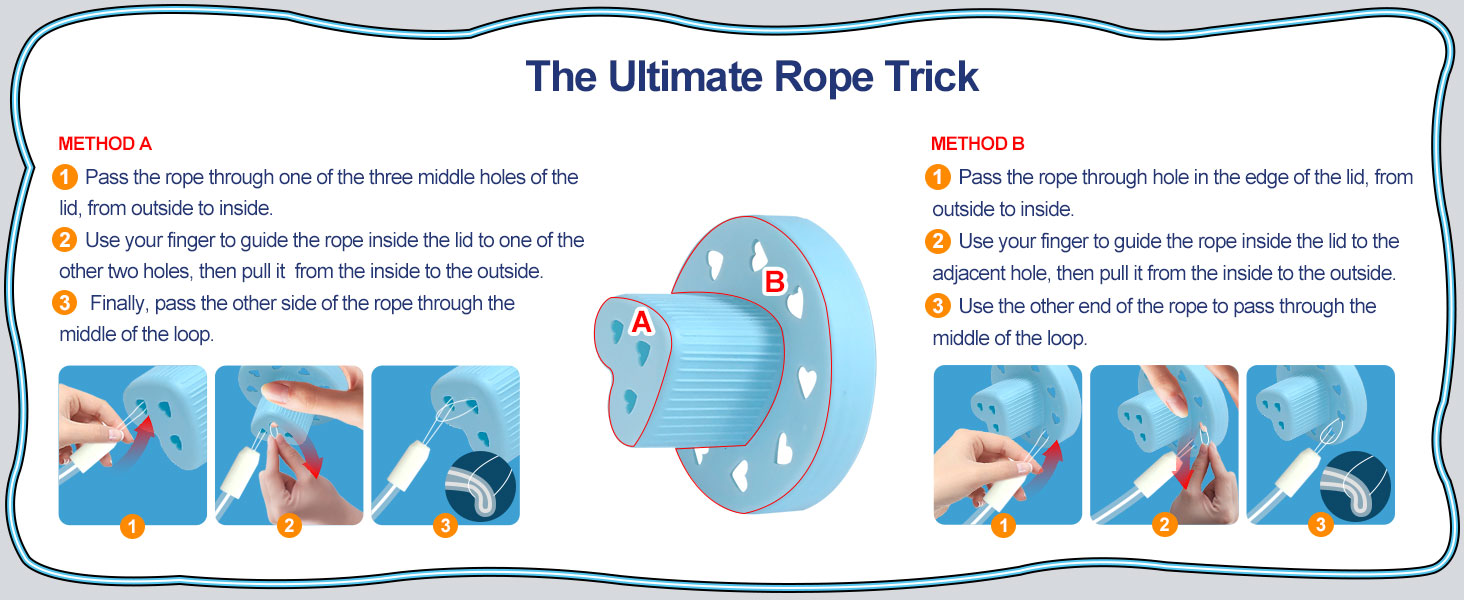 The Ultimate Rope Trick

METHOD A

1 Pass the rope through one of the three middle holes of the lid, from outside to inside.

2 Use your finger to guide the rope inside the lid to one of the other two holes, then pull it from the inside to the outside.

3 Finally, pass the other side of the rope through the middle of the loop.

1 2 3

A

B

METHOD B

1 Pass the rope through hole in the edge of the lid, from outside to inside.

2 Use your finger to guide the rope inside the lid to the adjacent hole, then pull it from the inside to the outside.

3 Use the other end of the rope to pass through the middle of the loop.

1 2 3