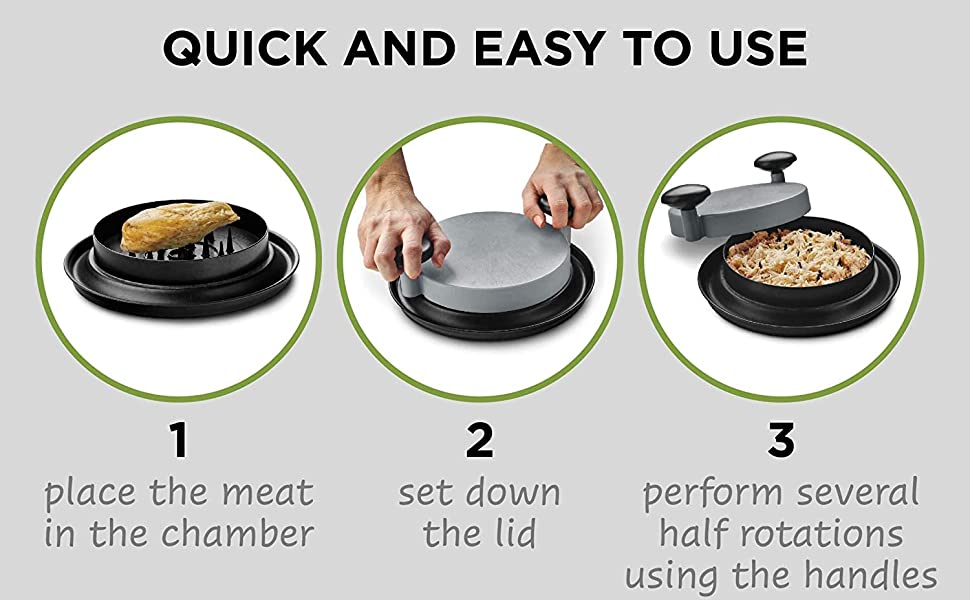 QUICK AND EASY TO USE

1
place the meat in the chamber

2
set down the lid

3
perform several half rotations using the handles