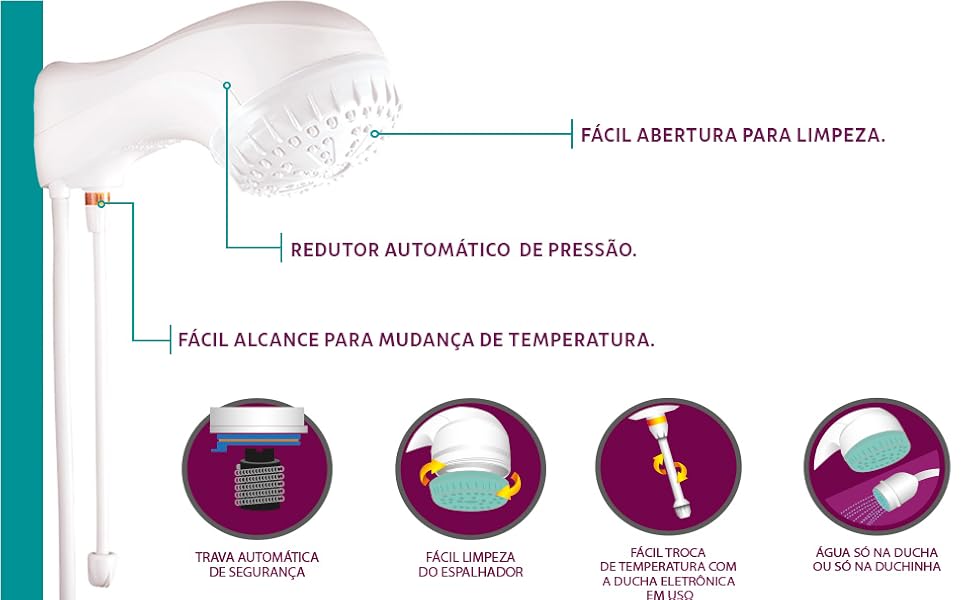 FÁCIL ABERTURA PARA LIMPEZA.

REDUTOR AUTOMÁTICO DE PRESSÃO.

FÁCIL ALCANCE PARA MUDANÇA DE TEMPERATURA.

TRAVA AUTOMÁTICA DE SEGURANÇA

FÁCIL LIMPEZA DO ESPALHADOR

FÁCIL TROCA DE TEMPERATURA COM A DUCHA ELETRÔNICA EM USO

ÁGUA SÓ NA DUCHA OU SÓ NA DUCHINHA