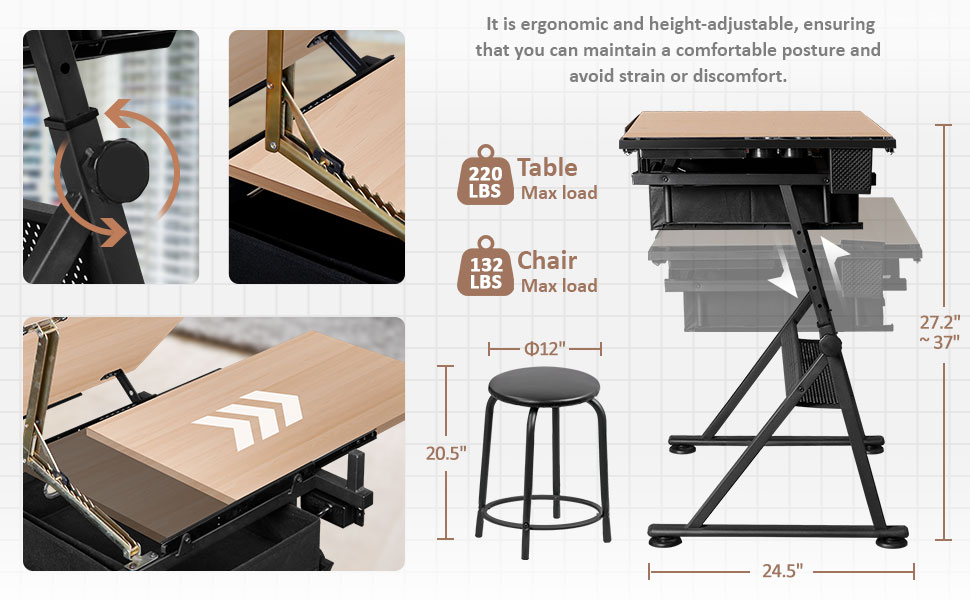 It is ergonomic and height-adjustable, ensuring that you can maintain a comfortable posture and avoid strain or discomfort.

220 LBS Table Max load

132 LBS Chair Max load

Φ12"

20.5"

27.2" ~ 37"

24.5"