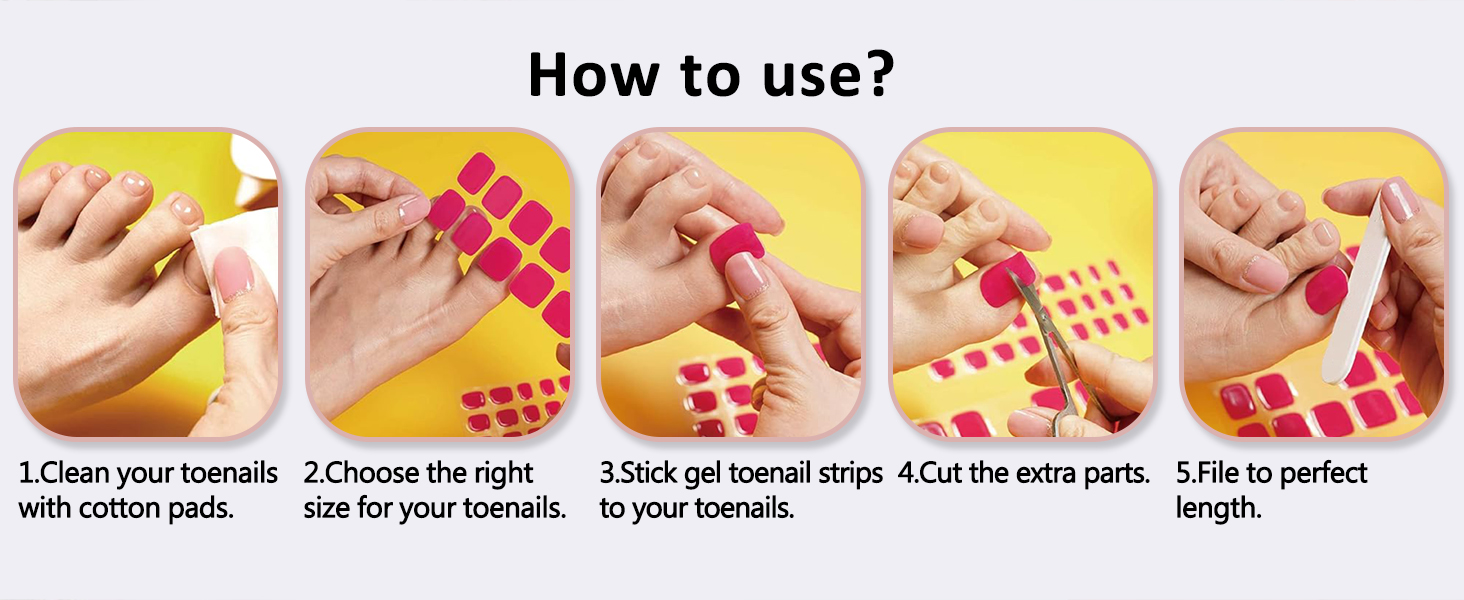 How to use?

1.Clean your toenails with cotton pads.

2.Choose the right size for your toenails.

3.Stick gel toenail strips to your toenails.

4.Cut the extra parts.

5.File to perfect length.