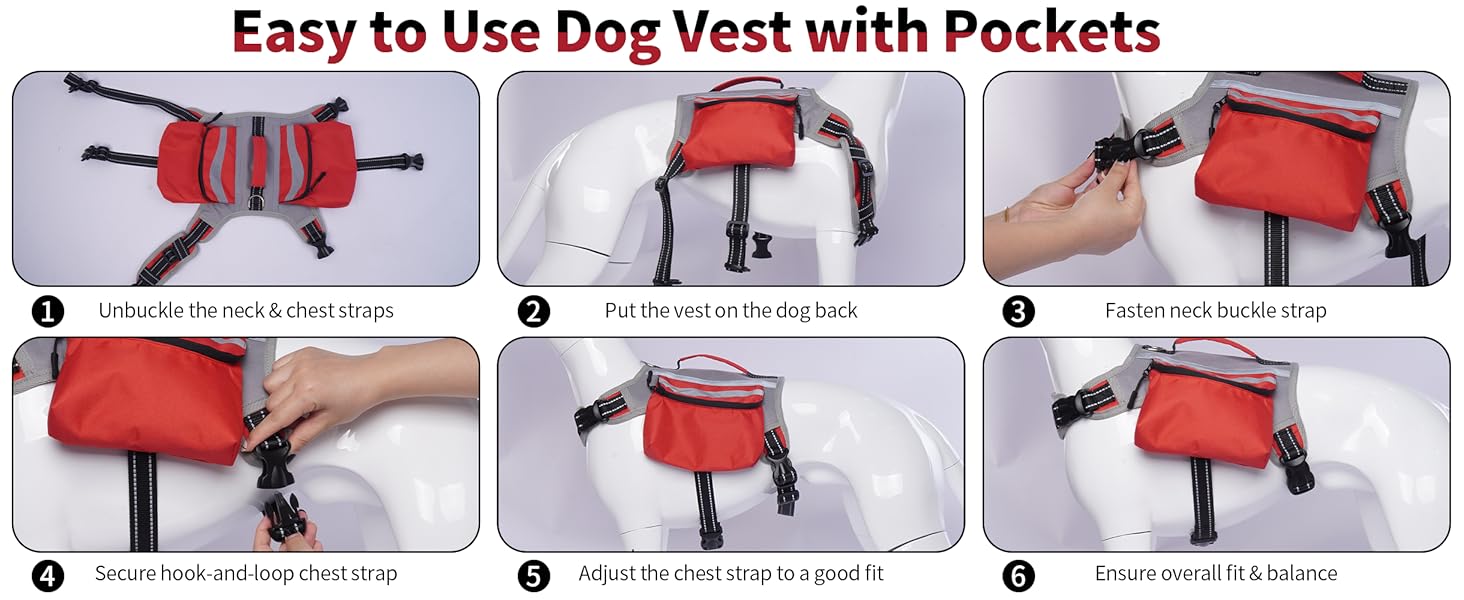 Easy to Use Dog Vest with Pockets

1 Unbuckle the neck & chest straps

2 Put the vest on the dog back

3 Fasten neck buckle strap

4 Secure hook-and-loop chest strap

5 Adjust the chest strap to a good fit

6 Ensure overall fit & balance