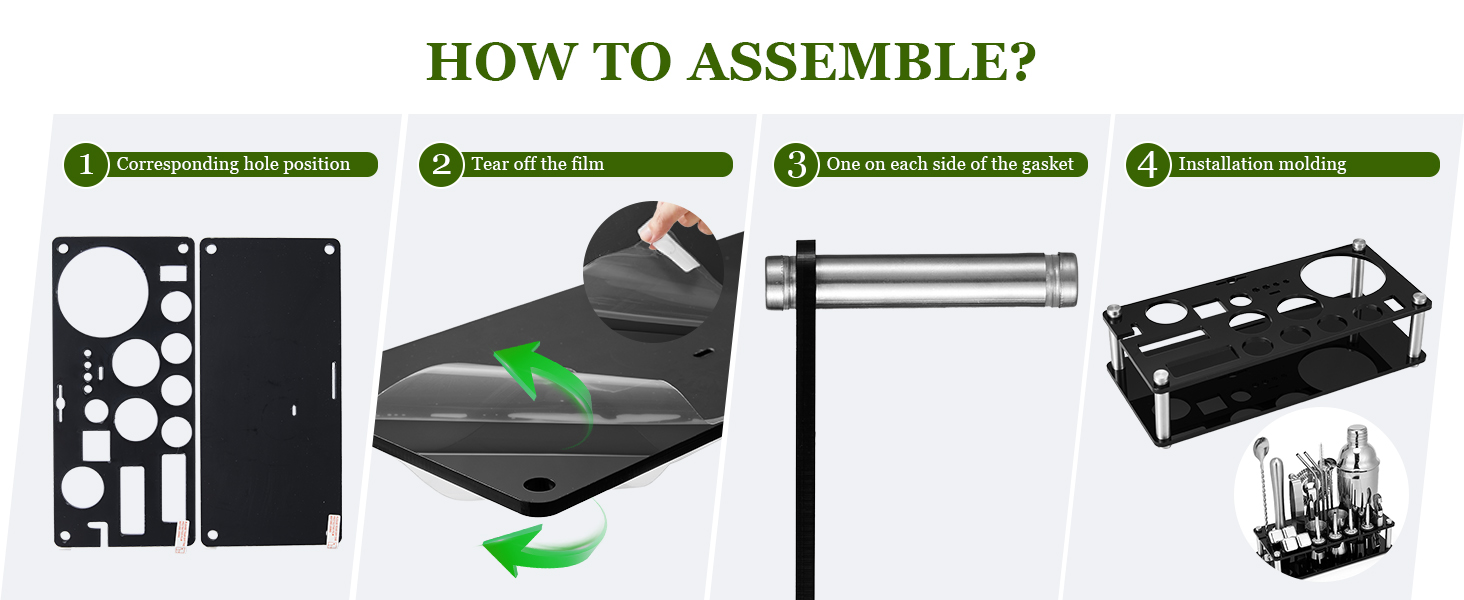 HOW TO ASSEMBLE?

1 Corresponding hole position

2 Tear off the film

3 One on each side of the gasket

4 Installation molding