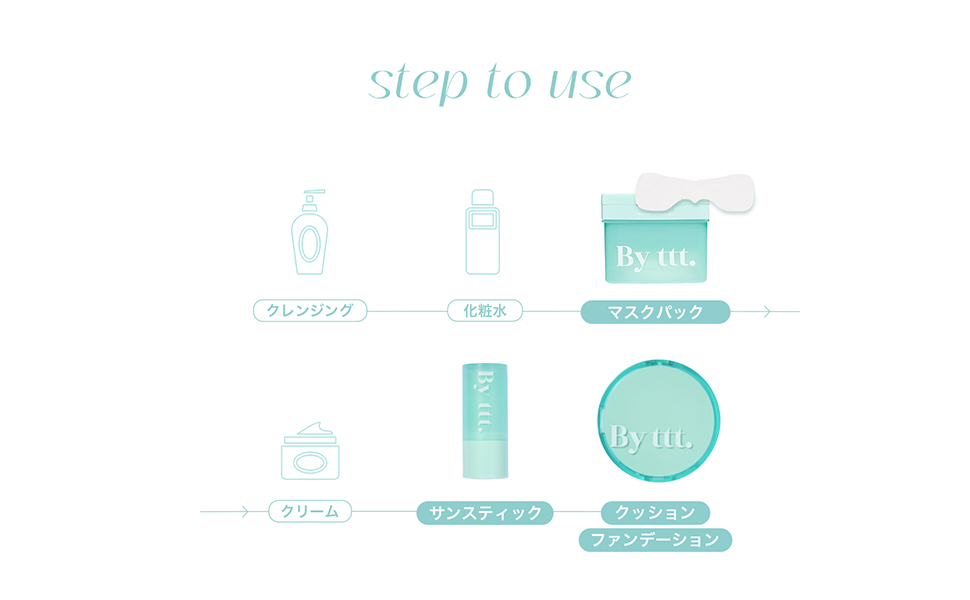 step to use

By ttt.

クレンジング

化粧水

マスクパック

By ttt.

By ttt.

クリーム

サンスティック

クッション

ファンデーション