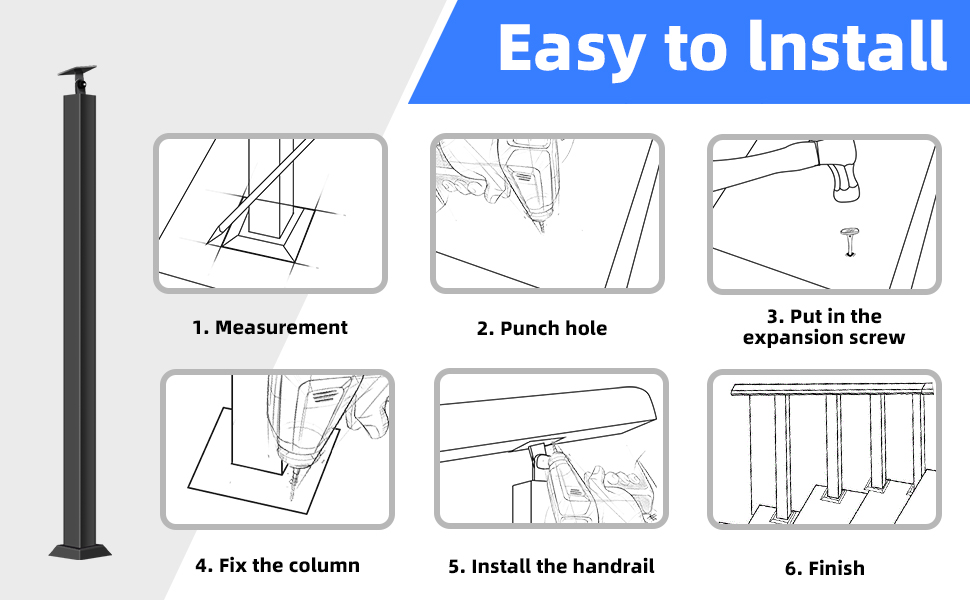 Easy to lnstall

1. Measurement

2. Punch hole

3. Put in the expansion screw

4. Fix the column

5. Install the handrail

6. Finish