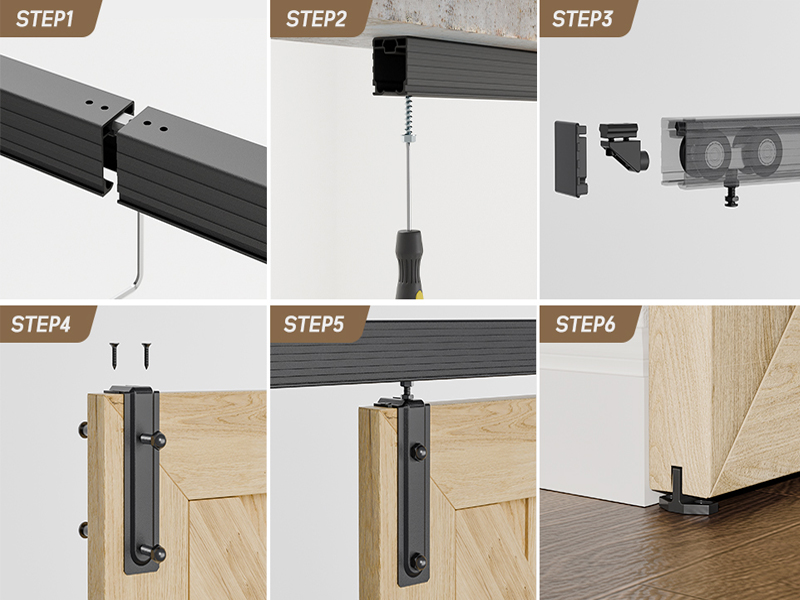 STEP1

STEP2

STEP3

STEP4

STEP5

STEP6