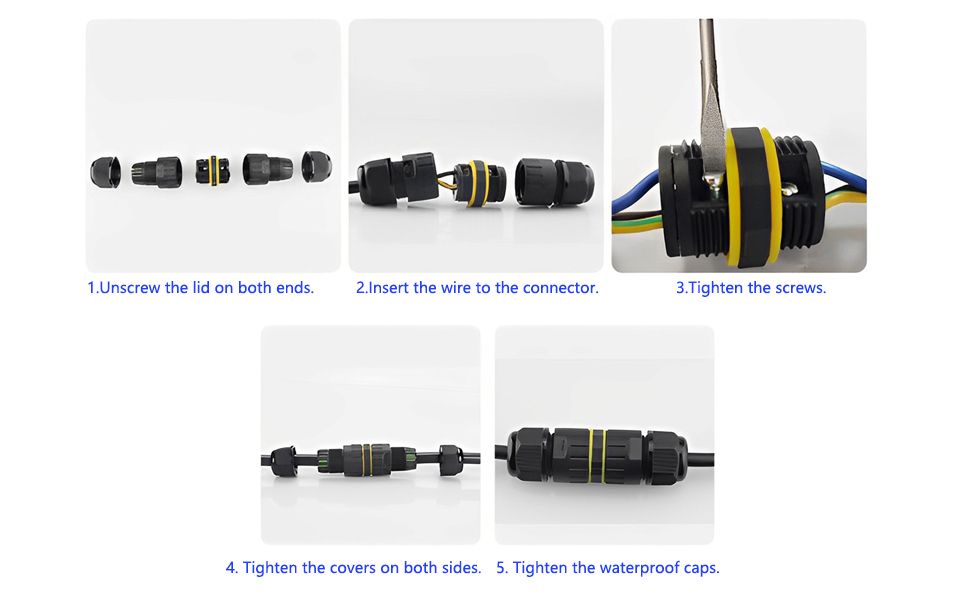 1.Unscrew the lid on both ends.

2.Insert the wire to the connector.

3.Tighten the screws.

4. Tighten the covers on both sides.

5. Tighten the waterproof caps.