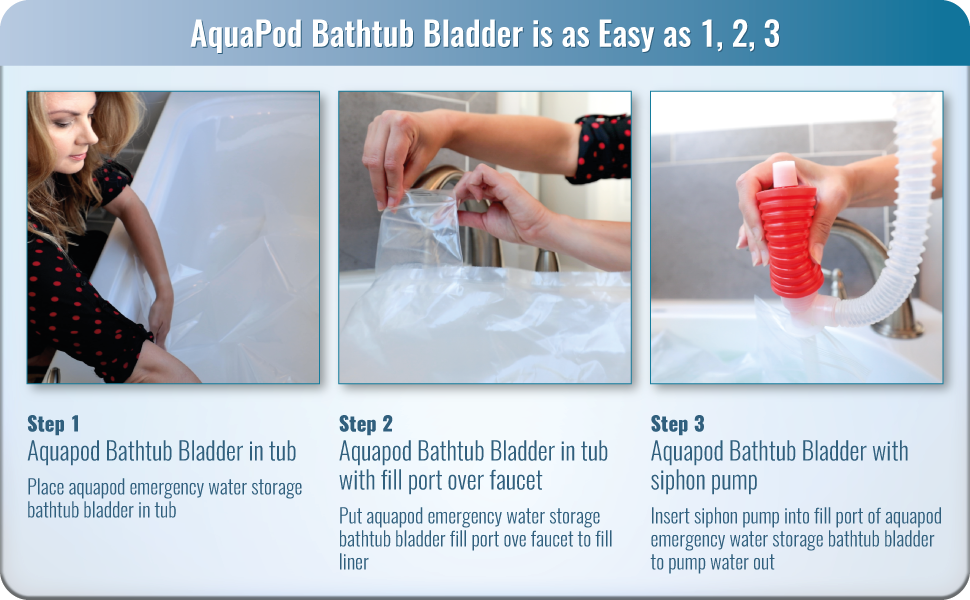 AquaPod Bathtub Bladder is as Easy as 1, 2, 3

Step 1
Aquapod Bathtub Bladder in tub

Place aquapod emergency water storage bathtub bladder in tub

Step 2
Aquapod Bathtub Bladder in tub with fill port over faucet

Put aquapod emergency water storage bathtub bladder fill port ove faucet to fill liner

Step 3
Aquapod Bathtub Bladder with siphon pump

Insert siphon pump into fill port of aquapod emergency water storage bathtub bladder to pump water out