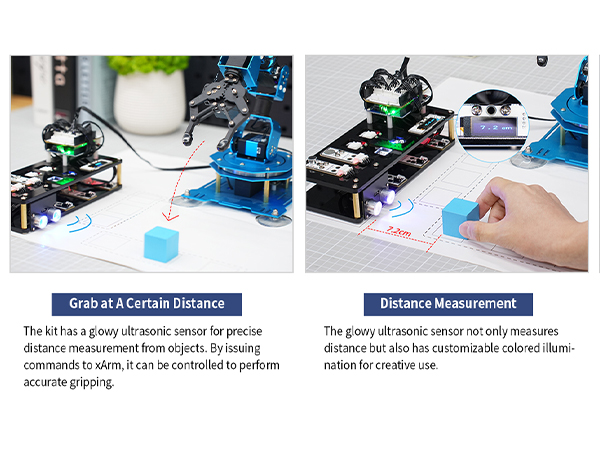 7.2 cm

7.2cm

Grab at A Certain Distance

The kit has a glowy ultrasonic sensor for precise distance measurement from objects. By issuing commands to xArm, it can be controlled to perform accurate gripping.

Distance Measurement

The glowy ultrasonic sensor not only measures distance but also has customizable colored illumination for creative use.