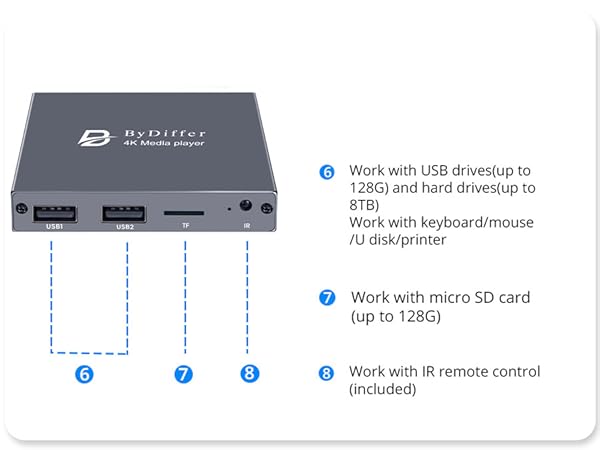 ByDiffer
4K Media player

USB1 USB2 TF IR

6 7 8

6 Work with USB drives(up to 128G) and hard drives(up to 8TB)
Work with keyboard/mouse /U disk/printer

7 Work with micro SD card (up to 128G)

8 Work with IR remote control (included)