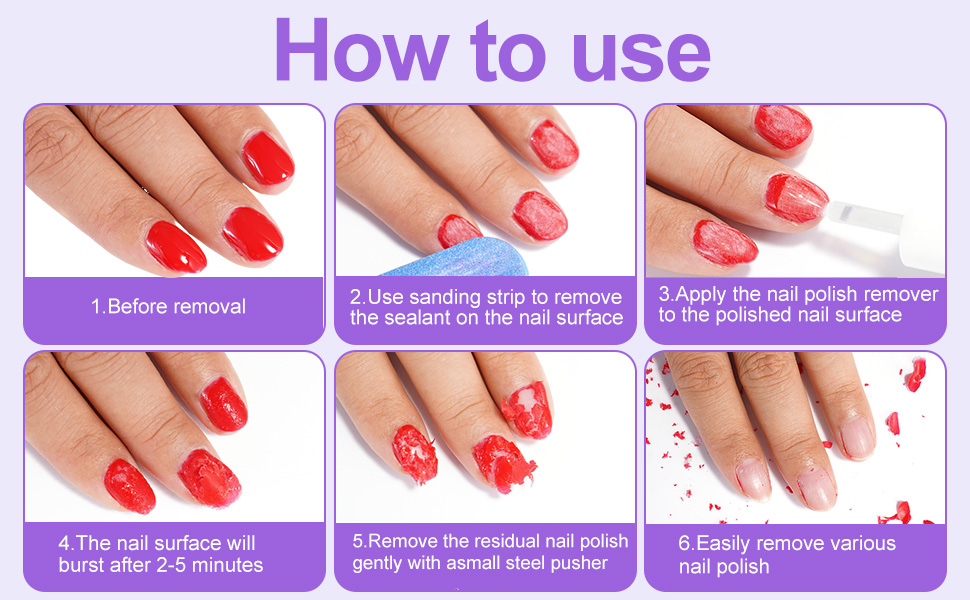 How to use

1.Before removal

2.Use sanding strip to remove the sealant on the nail surface

3.Apply the nail polish remover to the polished nail surface

4.The nail surface will burst after 2-5 minutes

5.Remove the residual nail polish gently with asmall steel pusher

6.Easily remove various nail polish