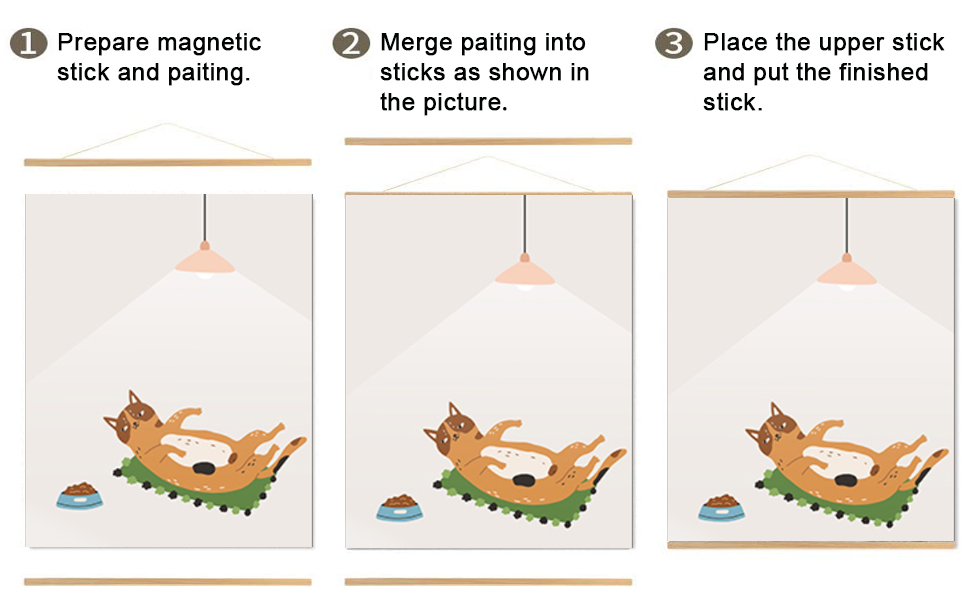 1 Prepare magnetic stick and paiting.

2 Merge paiting into sticks as shown in the picture.

3 Place the upper stick and put the finished stick.