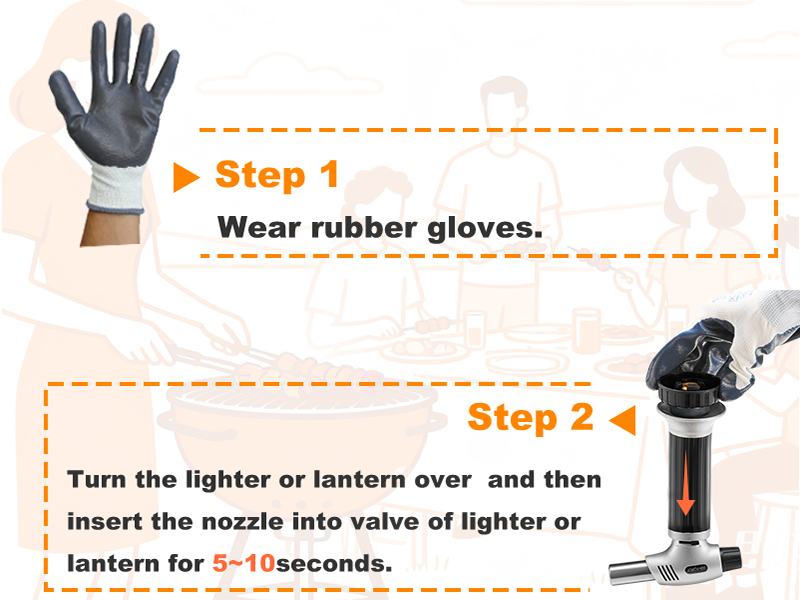 Step 1

Wear rubber gloves.

Step 2

Turn the lighter or lantern over and then insert the nozzle into valve of lighter or lantern for 5~10seconds.