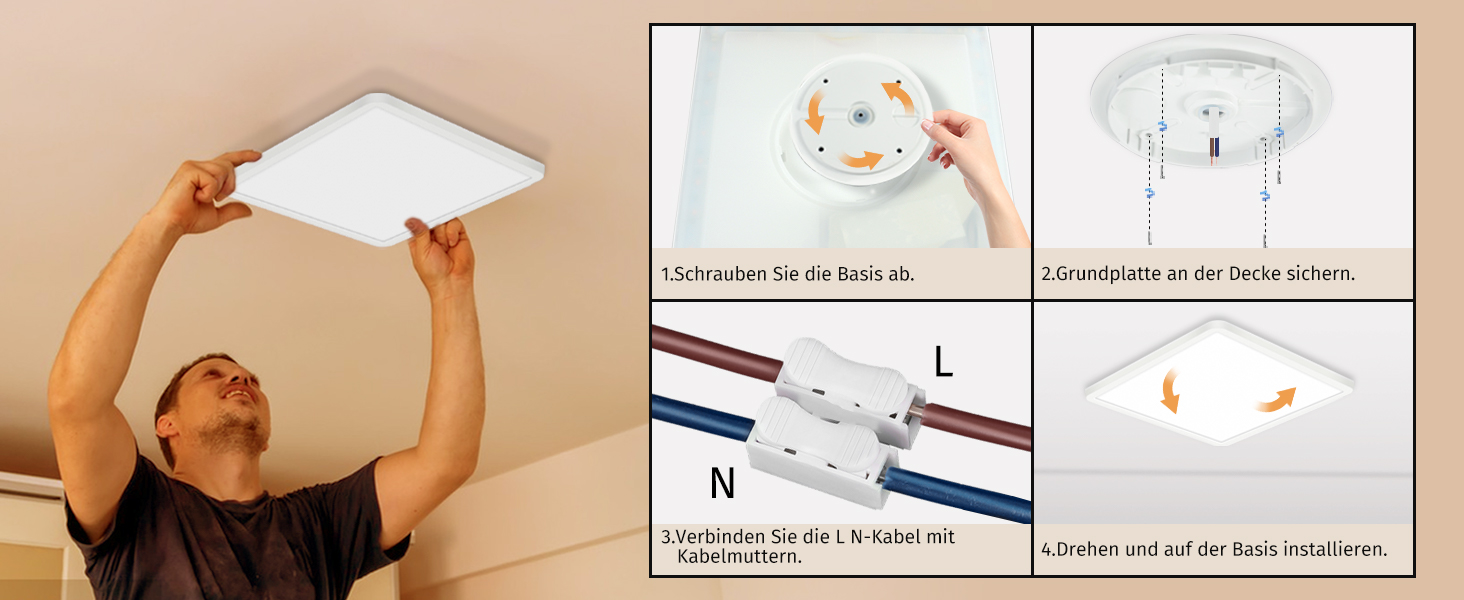 1.Schrauben Sie die Basis ab.

2.Grundplatte an der Decke sichern.

L

N

3.Verbinden Sie die L N-Kabel mit Kabelmuttern.

4.Drehen und auf der Basis installieren.