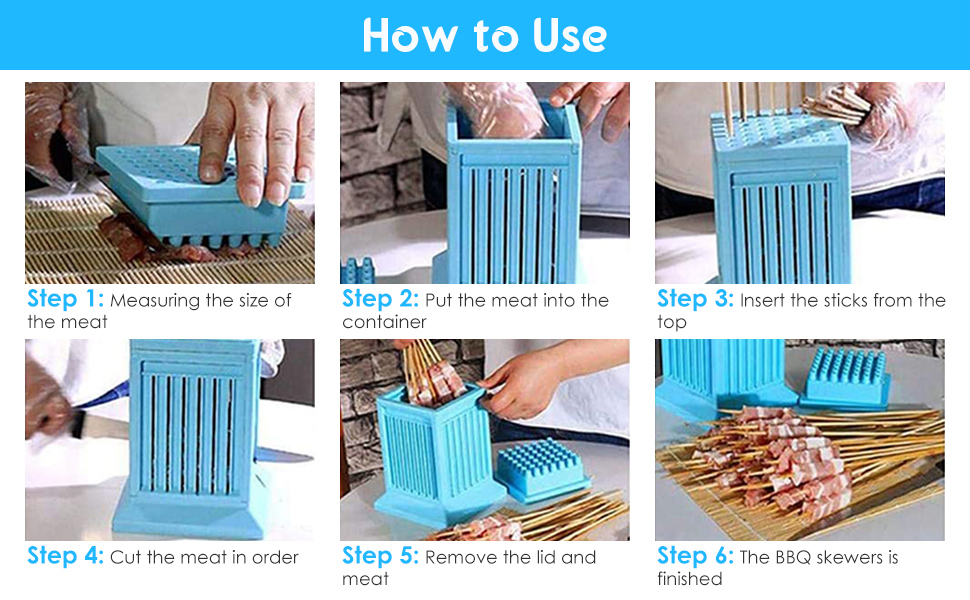 How to Use

Step 1: Measuring the size of the meat

Step 2: Put the meat into the container

Step 3: Insert the sticks from the top

Step 4: Cut the meat in order

Step 5: Remove the lid and meat

Step 6: The BBQ skewers is finished