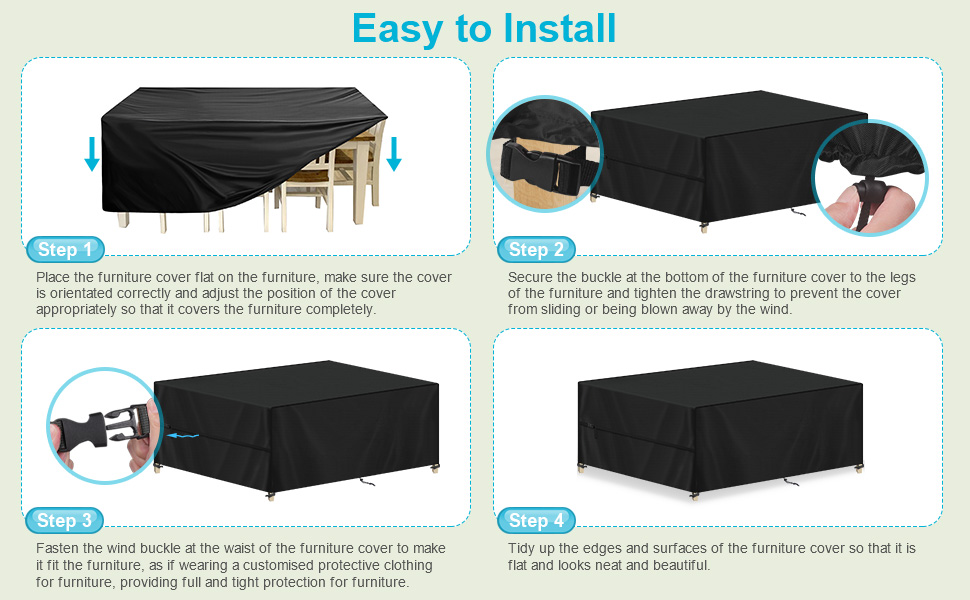 Easy to Install

Step 1

Place the furniture cover flat on the furniture, make sure the cover is orientated correctly and adjust the position of the cover appropriately so that it covers the furniture completely.

Step 2

Secure the buckle at the bottom of the furniture cover to the legs of the furniture and tighten the drawstring to prevent the cover from sliding or being blown away by the wind.

Step 3

Fasten the wind buckle at the waist of the furniture cover to make it fit the furniture, as if wearing a customised protective clothing for furniture, providing full and tight protection for furniture.

Step 4

Tidy up the edges and surfaces of the furniture cover so that it is flat and looks neat and beautiful.