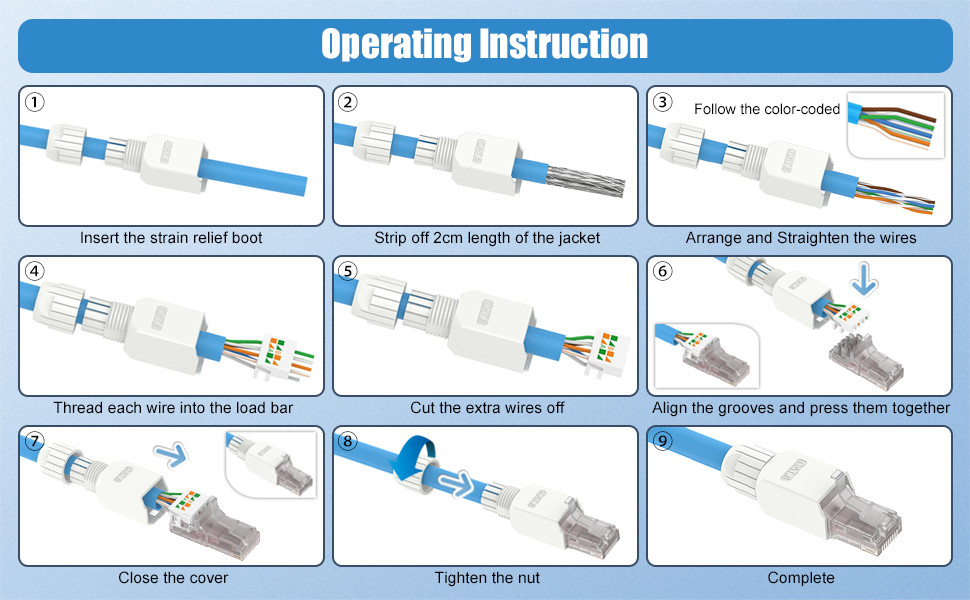 Operating Instruction

①

Insert the strain relief boot

②

Strip off 2cm length of the jacket

③

Follow the color-coded

Arrange and Straighten the wires

④

Thread each wire into the load bar

⑤

Cut the extra wires off

⑥

Align the grooves and press them together

⑦

Close the cover

⑧

Tighten the nut

⑨

Complete