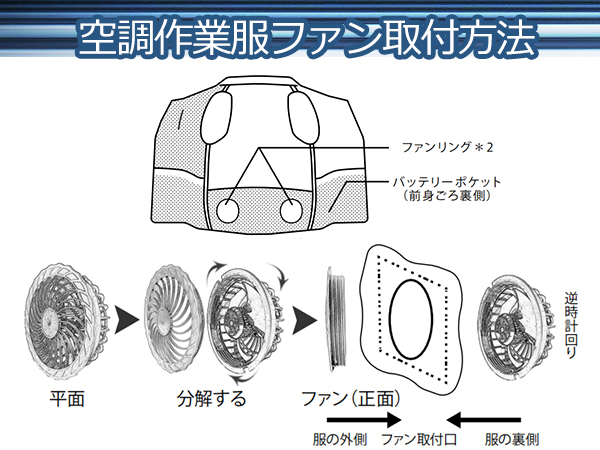 空調作業服ファン取付方法

ファンリング＊2

バッテリーポケット
（前身ごろ裏側）

平面

分解する

ファン（正面）

逆時計回り

服の外側　ファン取付口　服の裏側