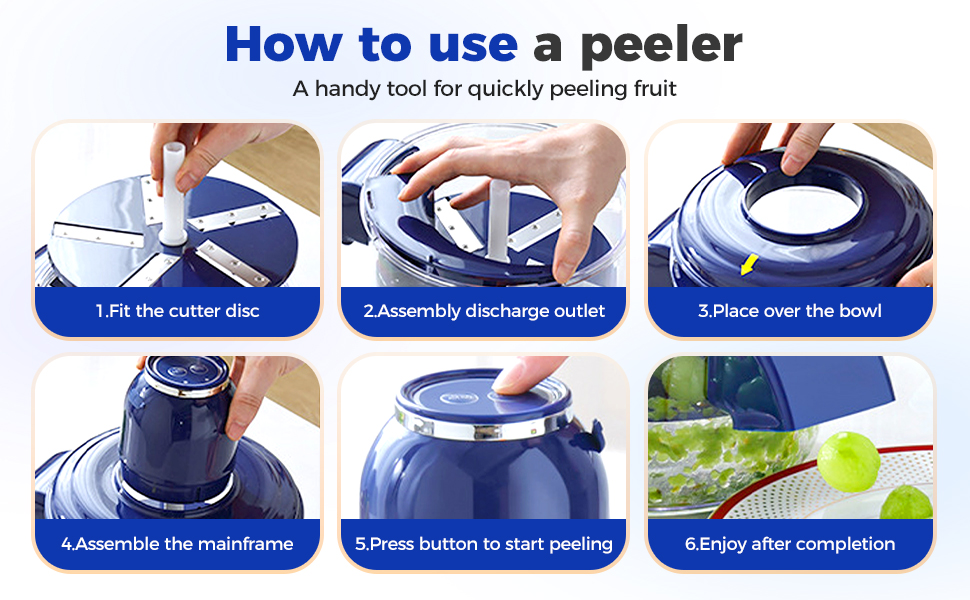 How to use a peeler

A handy tool for quickly peeling fruit

1.Fit the cutter disc

2.Assembly discharge outlet

3.Place over the bowl

4.Assemble the mainframe

5.Press button to start peeling

6.Enjoy after completion