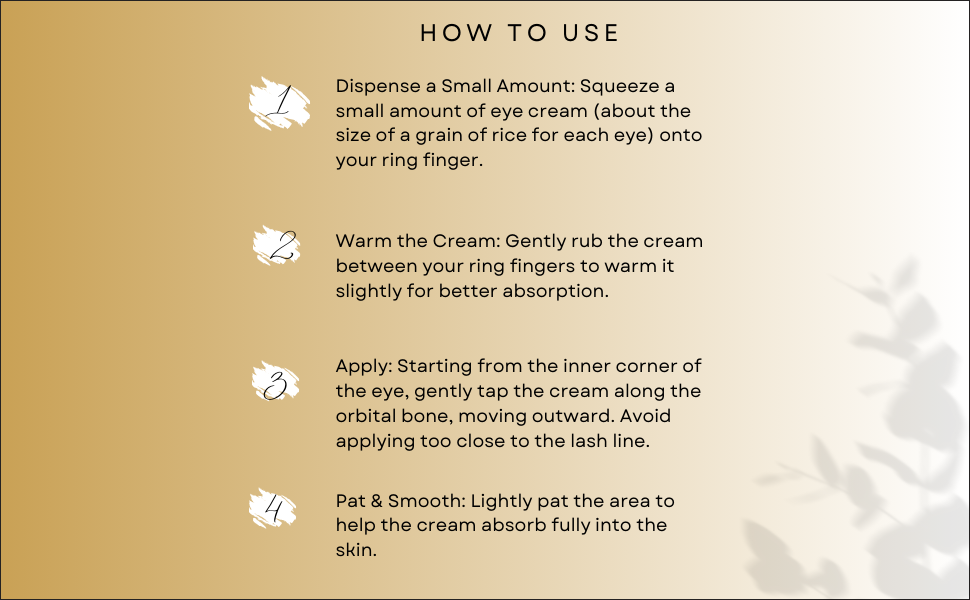 HOW TO USE

1

Dispense a Small Amount: Squeeze a small amount of eye cream (about the size of a grain of rice for each eye) onto your ring finger.

2

Warm the Cream: Gently rub the cream between your ring fingers to warm it slightly for better absorption.

3

Apply: Starting from the inner corner of the eye, gently tap the cream along the orbital bone, moving outward. Avoid applying too close to the lash line.

4

Pat & Smooth: Lightly pat the area to help the cream absorb fully into the skin.