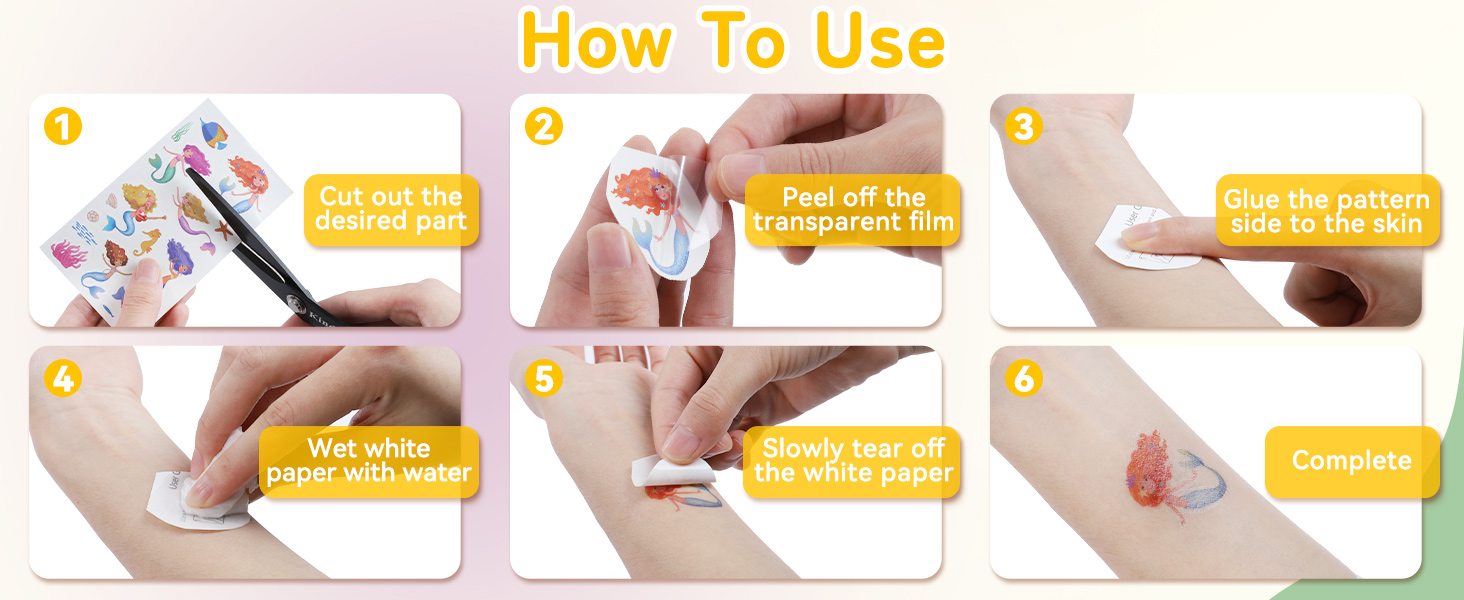 How To Use

1
Cut out the desired part

2
Peel off the transparent film

3
Glue the pattern side to the skin

4
Wet white paper with water

5
Slowly tear off the white paper

6
Complete