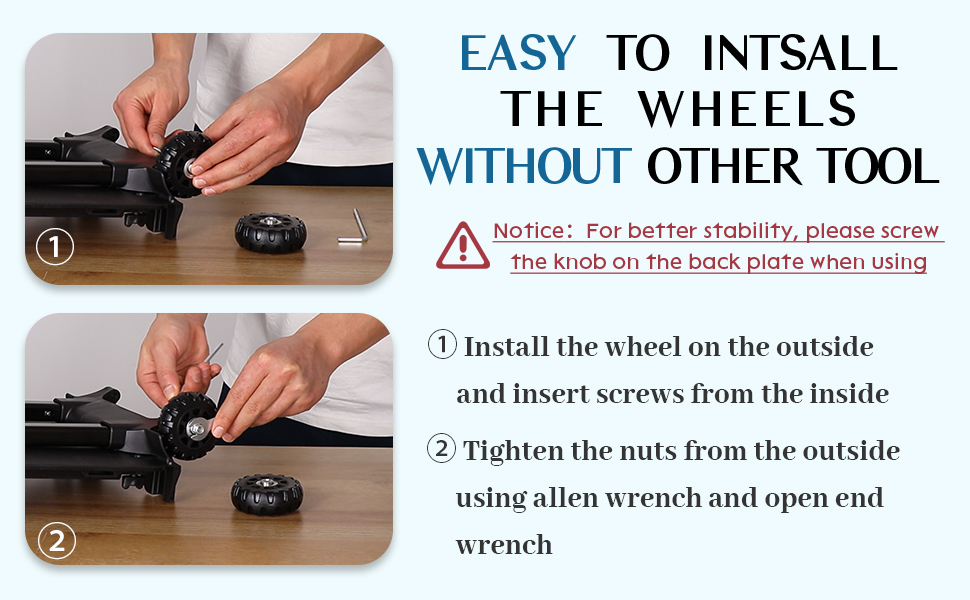 ①

②

EASY TO INTSALL THE WHEELS WITHOUT OTHER TOOL

Notice: For better stability, please screw the knob on the back plate when using

① Install the wheel on the outside and insert screws from the inside

② Tighten the nuts from the outside using allen wrench and open end wrench