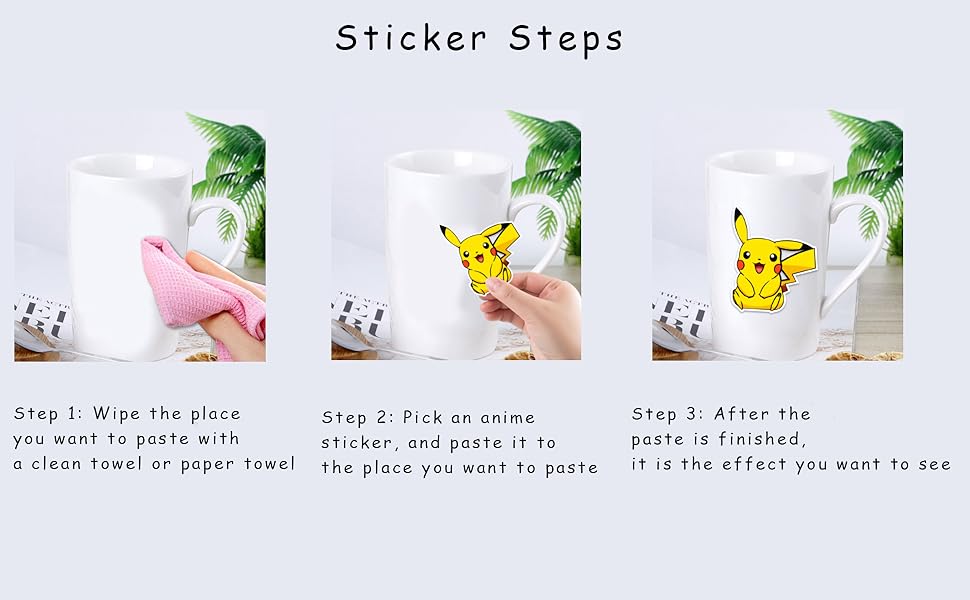 Sticker Steps

Step 1: Wipe the place you want to paste with a clean towel or paper towel

Step 2: Pick an anime sticker, and paste it to the place you want to paste

Step 3: After the paste is finished, it is the effect you want to see