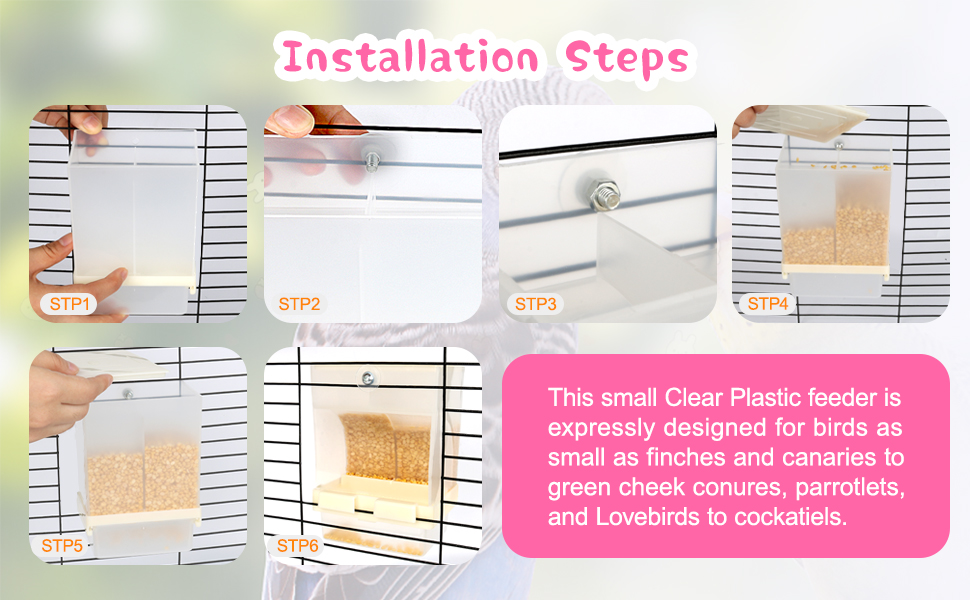 Installation Steps

STP1

STP2

STP3

STP4

STP5

STP6

This small Clear Plastic feeder is expressly designed for birds as small as finches and canaries to green cheek conures, parrotlets, and Lovebirds to cockatiels.