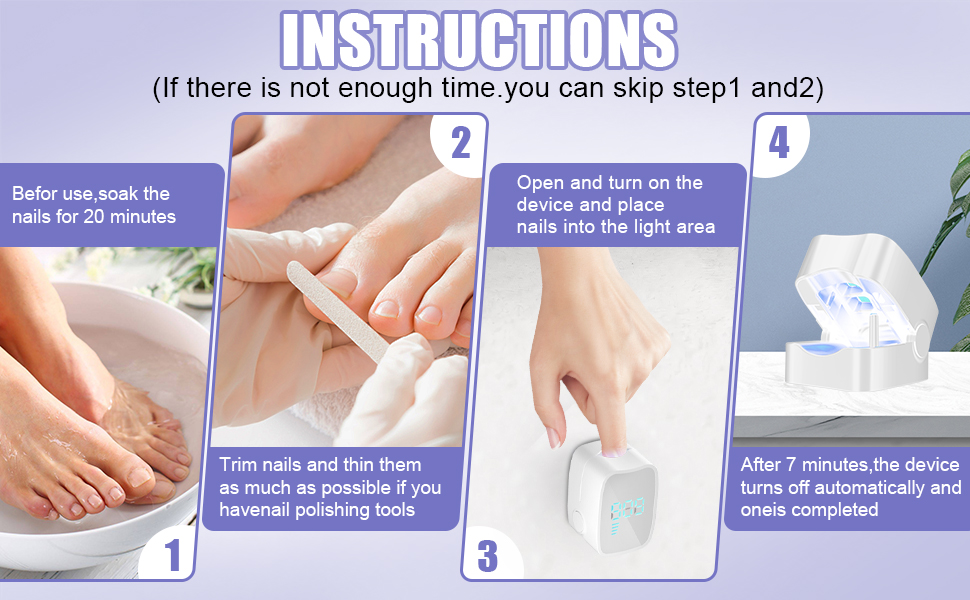 INSTRUCTIONS
(If there is not enough time.you can skip step1 and2)

Befor use,soak the nails for 20 minutes

1

2

Trim nails and thin them as much as possible if you havenail polishing tools

Open and turn on the device and place nails into the light area

3

4

After 7 minutes,the device turns off automatically and oneis completed