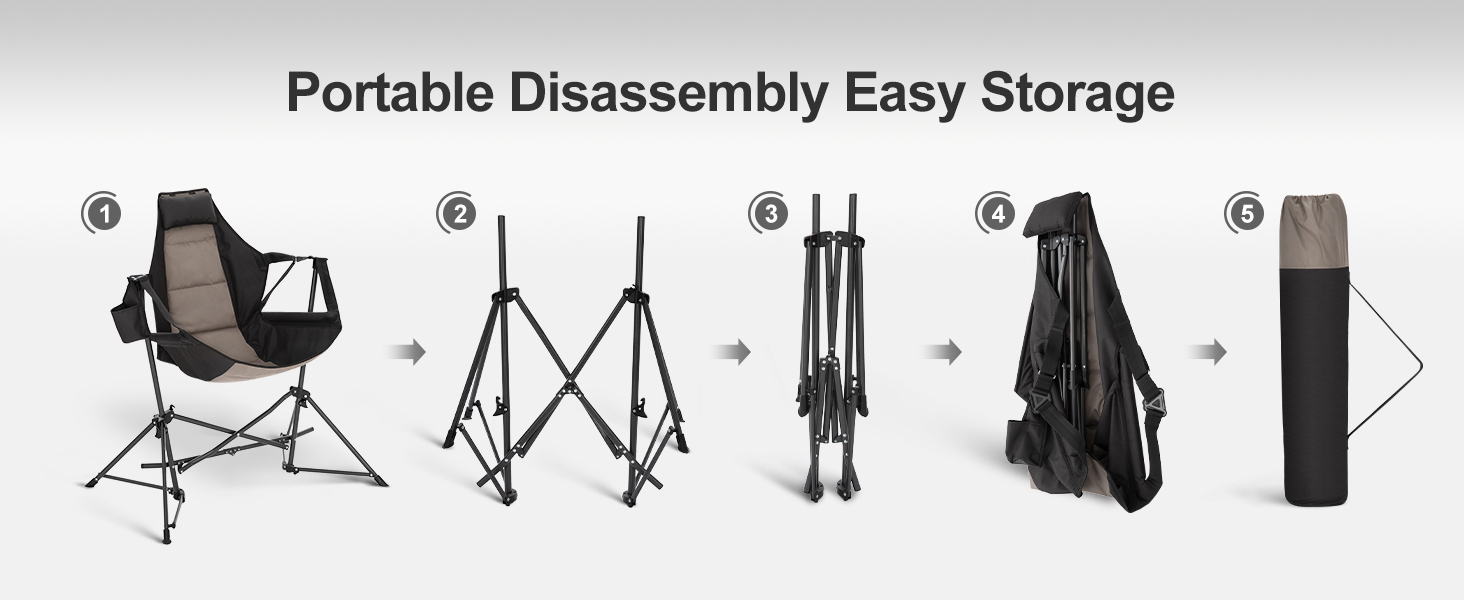 Portable Disassembly Easy Storage

1

2

3

4

5