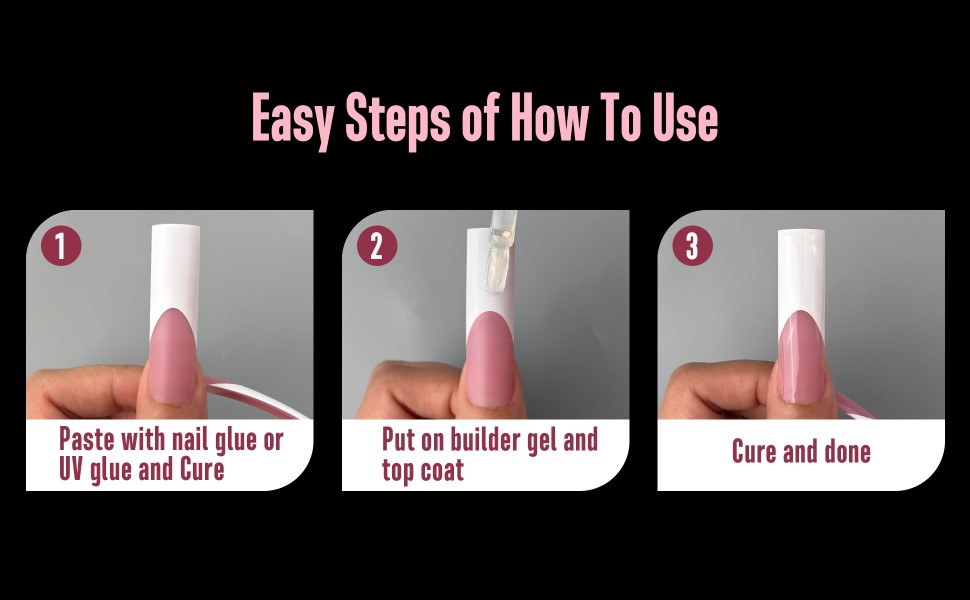 Easy Steps of How To Use

1

Paste with nail glue or UV glue and Cure

2

Put on builder gel and top coat

3

Cure and done