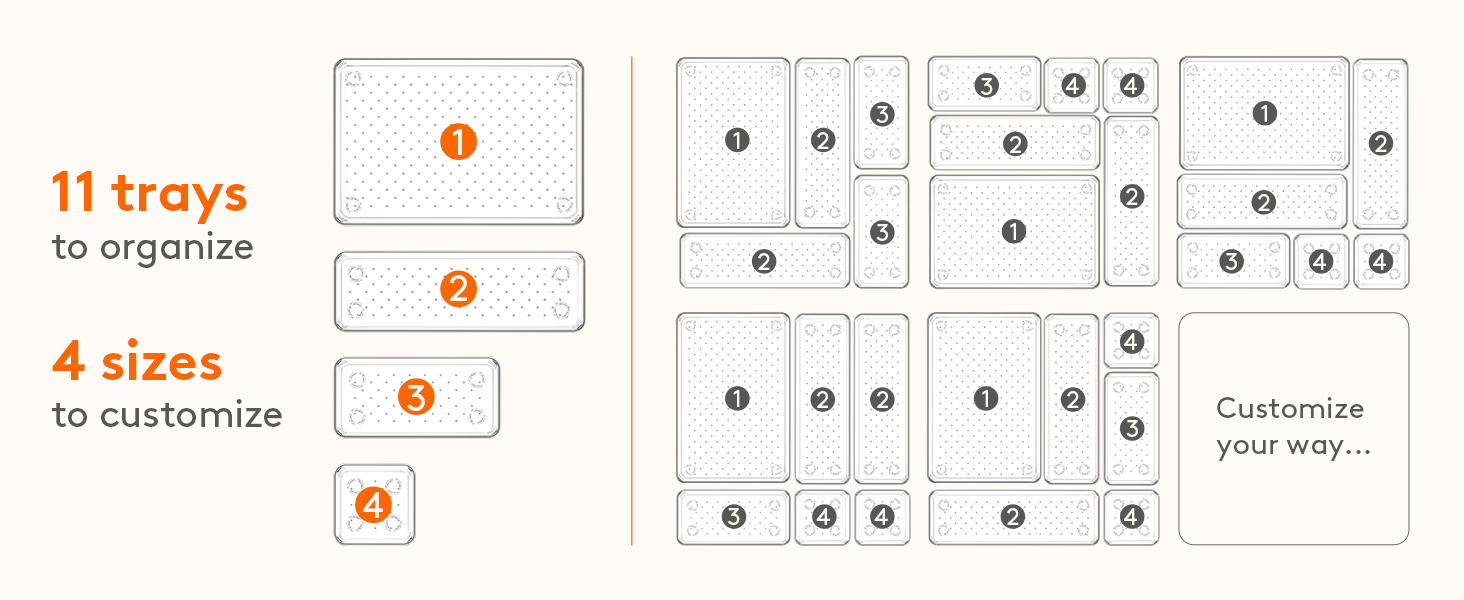 11 trays
to organize

4 sizes
to customize

1
2
3
4

1 2 3 3 2
3 4 4 2 2 1
1 2 2 3 4 4

1 2 2 3 4 4
1 2 4 3 2 4

Customize your way...